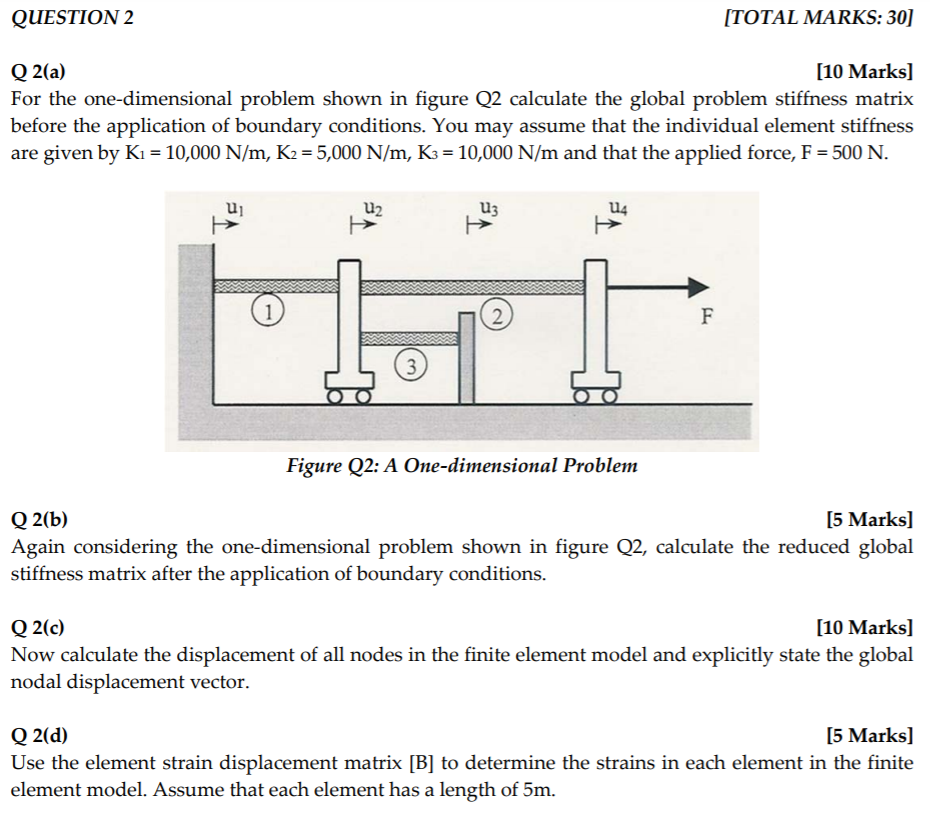 QUESTION 2 [TOTAL MARKS: 30]

Q 2(a) [10 Marks]
For the one-dimensional problem shown in figure Q2 calculate the global problem stiffness matrix before the application of boundary conditions. You may assume that the individual element stiffness are given by $K_1$ = 10,000 N/m, $K_2$ = 5,000 N/m, $K_3$ = 10,000 N/m and that the applied force, F = 500 N.

$u_1$ $u_2$ $u_3$ $u_4$
1 2 3 F

Figure Q2: A One-dimensional Problem

Q 2(b) [5 Marks]
Again considering the one-dimensional problem shown in figure Q2, calculate the reduced global stiffness matrix after the application of boundary conditions.

Q 2(c) [10 Marks]
Now calculate the displacement of all nodes in the finite element model and explicitly state the global nodal displacement vector.

Q 2(d) [5 Marks]
Use the element strain displacement matrix [B] to determine the strains in each element in the finite element model. Assume that each element has a length of 5m.