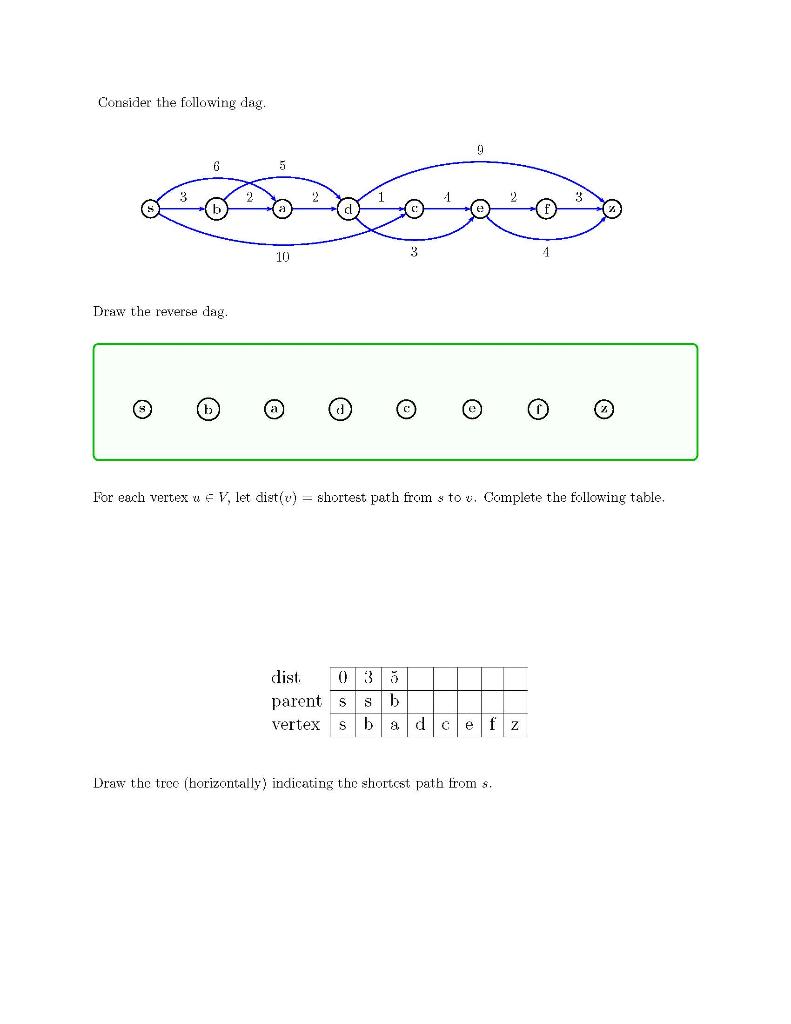 Consider the following dag.

9
6
5
3
2
2
1
4
2
3
s
b
a
d
c
e
f
z
10
3
4

Draw the reverse dag.

s
b
a
d
c
e
f
z

For each vertex $u \in V$, let dist$(v)$ = shortest path from $s$ to $v$. Complete the following table.

| dist | 0 | 3 | 5 | | | | | |
|---|---|---|---|---|---|---|---|---|
| parent | s | s | b | | | | | |
| vertex | s | b | a | d | c | e | f | z |

Draw the tree (horizontally) indicating the shortest path from $s$.