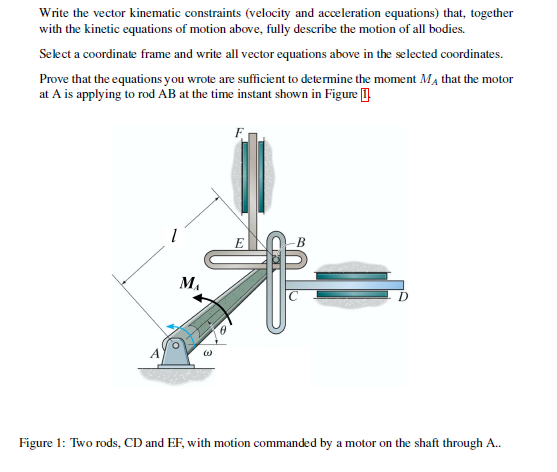 Write the vector kinematic constraints (velocity and acceleration equations) that, together with the kinetic equations of motion above, fully describe the motion of all bodies.

Select a coordinate frame and write all vector equations above in the selected coordinates.

Prove that the equations you wrote are sufficient to determine the moment $M_A$ that the motor at A is applying to rod AB at the time instant shown in Figure 1.

F

$l$

E

B

$M_A$

C

D

$\theta$

A

$\omega$

Figure 1: Two rods, CD and EF, with motion commanded by a motor on the shaft through A..