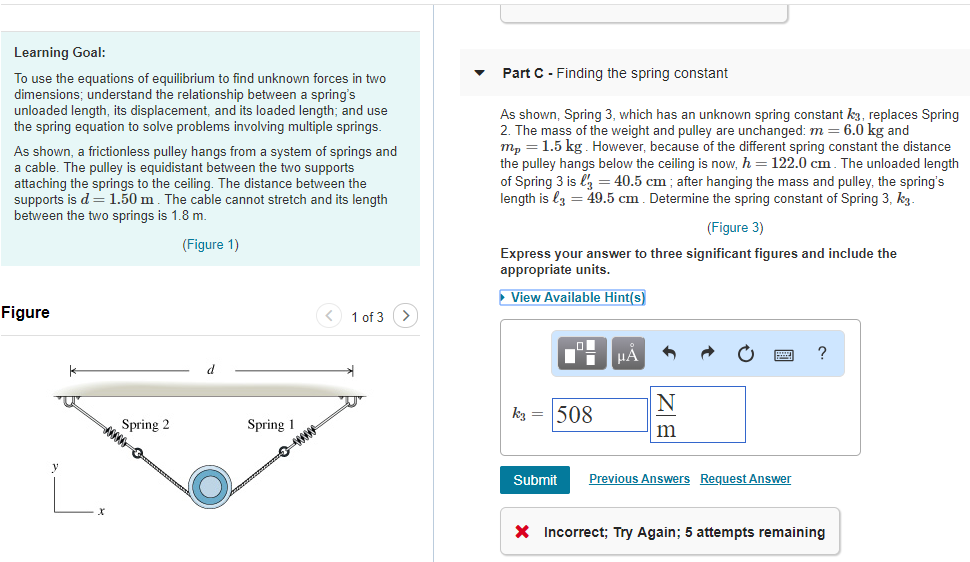 Learning Goal:

To use the equations of equilibrium to find unknown forces in two dimensions; understand the relationship between a spring's unloaded length, its displacement, and its loaded length; and use the spring equation to solve problems involving multiple springs.

As shown, a frictionless pulley hangs from a system of springs and a cable. The pulley is equidistant between the two supports attaching the springs to the ceiling. The distance between the supports is $d = 1.50$ m. The cable cannot stretch and its length between the two springs is 1.8 m.

(Figure 1)

Figure

1 of 3

d

Spring 2

Spring 1

y

x

Part C - Finding the spring constant

As shown, Spring 3, which has an unknown spring constant $k_3$, replaces Spring 2. The mass of the weight and pulley are unchanged: $m = 6.0$ kg and $m_p = 1.5$ kg. However, because of the different spring constant the distance the pulley hangs below the ceiling is now, $h = 122.0$ cm. The unloaded length of Spring 3 is $\ell_3' = 40.5$ cm; after hanging the mass and pulley, the spring's length is $\ell_3 = 49.5$ cm. Determine the spring constant of Spring 3, $k_3$.

(Figure 3)

Express your answer to three significant figures and include the appropriate units.

View Available Hint(s)

μÅ

?

$k_3 =$ 508 $\frac{N}{m}$

Submit

Previous Answers

Request Answer

Incorrect; Try Again; 5 attempts remaining