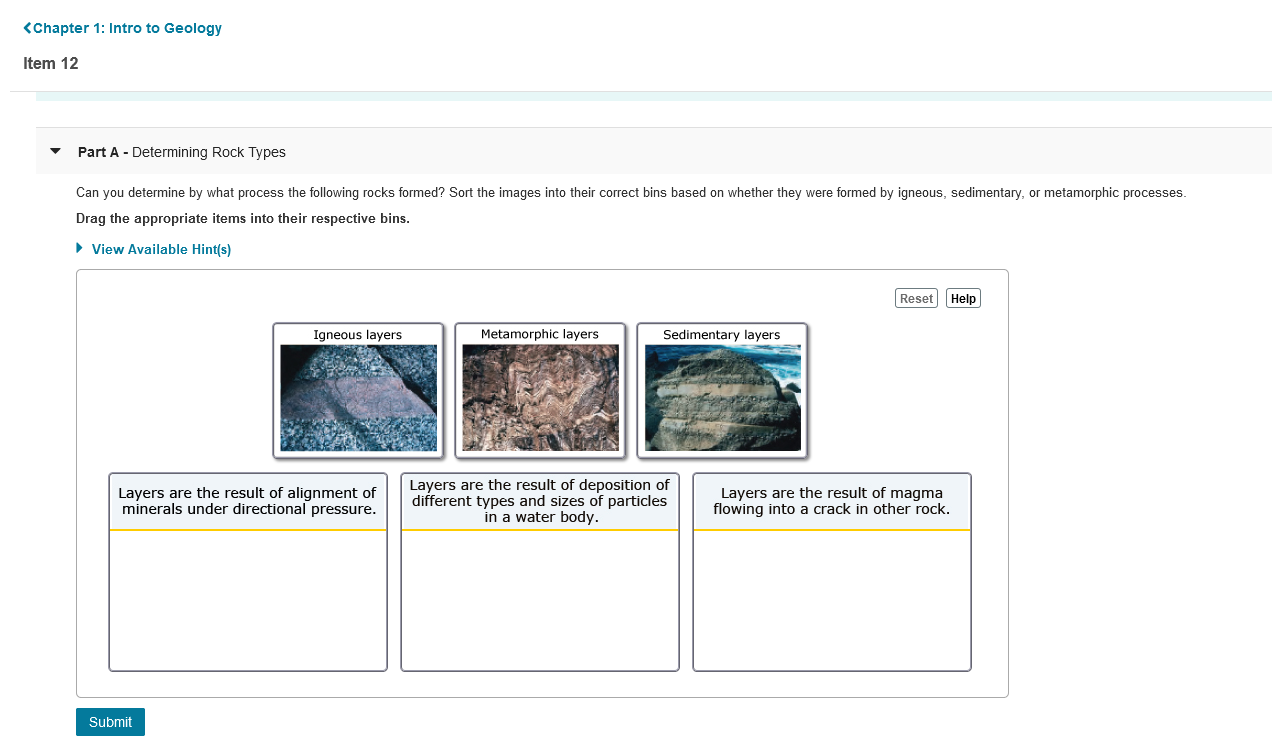 Chapter 1: Intro to Geology

Item 12

Part A - Determining Rock Types

Can you determine by what process the following rocks formed? Sort the images into their correct bins based on whether they were formed by igneous, sedimentary, or metamorphic processes.

Drag the appropriate items into their respective bins.

View Available Hint(s)

Reset Help

Igneous layers

Metamorphic layers

Sedimentary layers

Layers are the result of alignment of minerals under directional pressure.

Layers are the result of deposition of different types and sizes of particles in a water body.

Layers are the result of magma flowing into a crack in other rock.

Submit