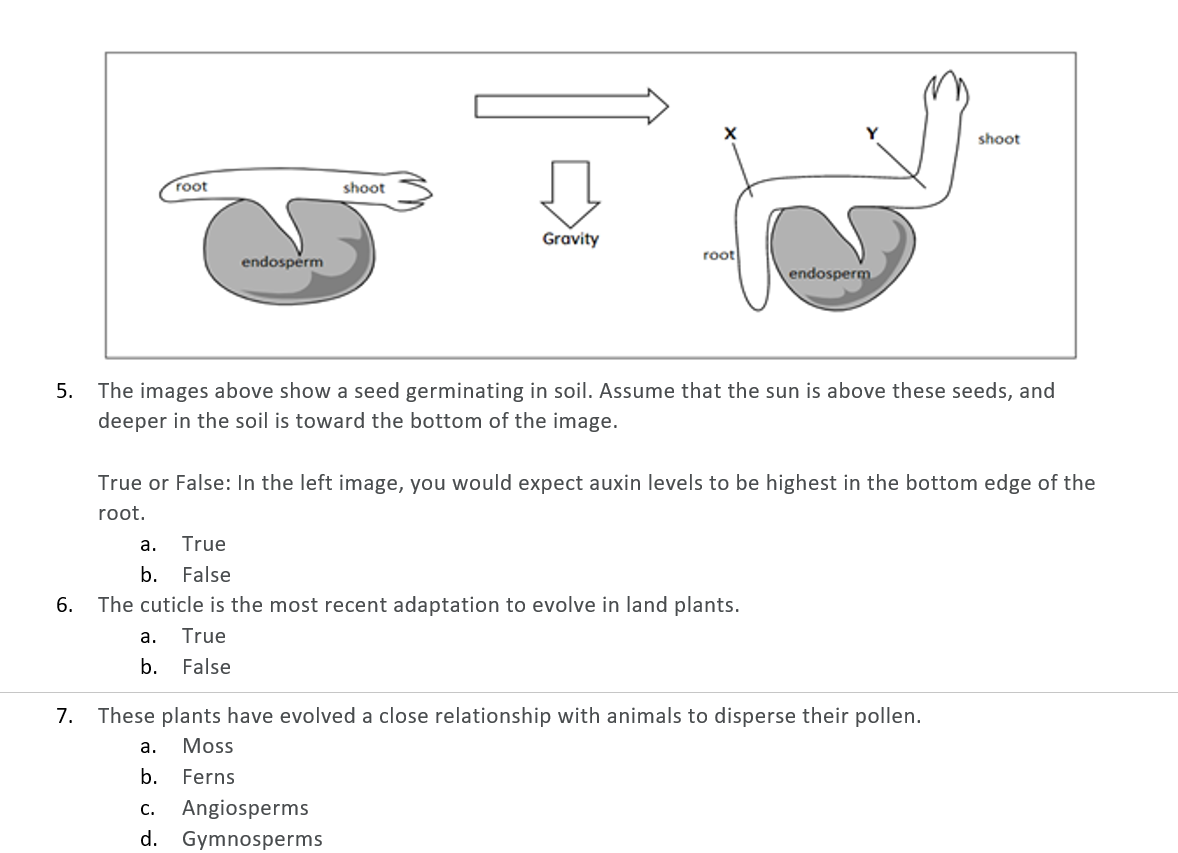 root
shoot
endosperm
Gravity
X
Y
shoot
root
endosperm

5. The images above show a seed germinating in soil. Assume that the sun is above these seeds, and deeper in the soil is toward the bottom of the image.

True or False: In the left image, you would expect auxin levels to be highest in the bottom edge of the root.

a. True
b. False

6. The cuticle is the most recent adaptation to evolve in land plants.

a. True
b. False

7. These plants have evolved a close relationship with animals to disperse their pollen.

a. Moss
b. Ferns
c. Angiosperms
d. Gymnosperms