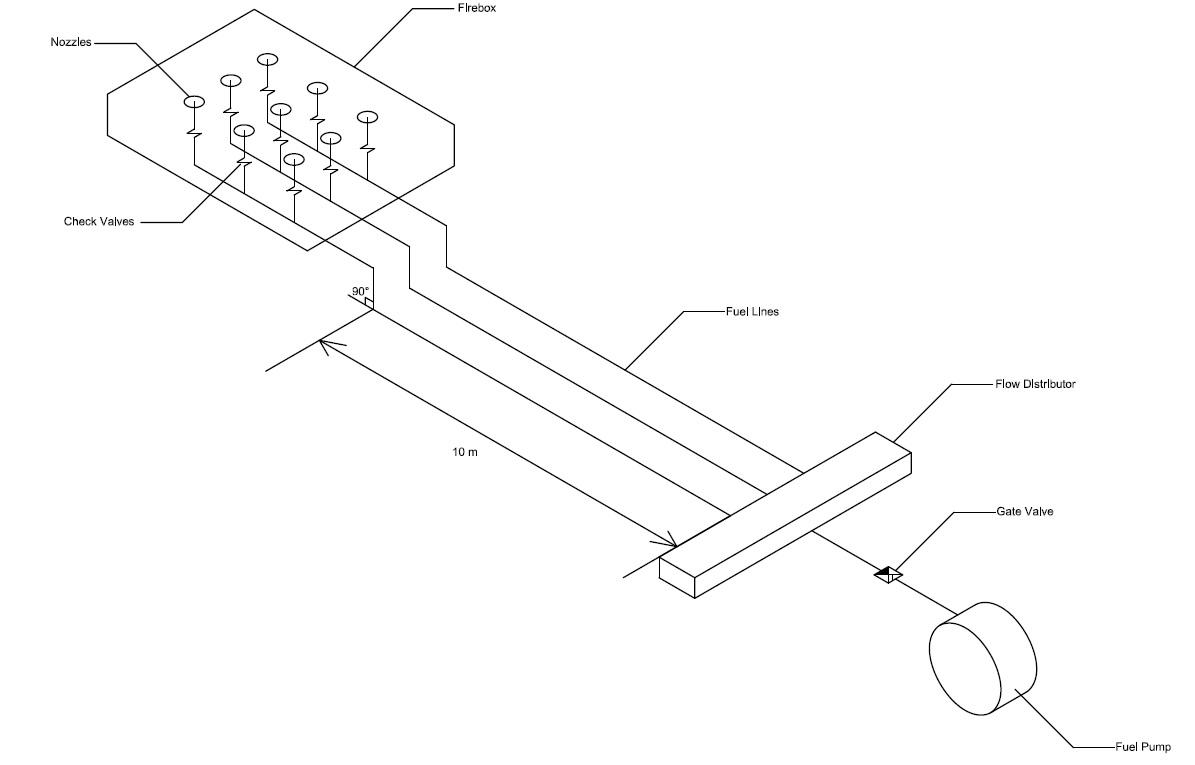 Firebox

Nozzles

Check Valves

90°

Fuel Lines

Flow Distributor

10 m

Gate Valve

Fuel Pump