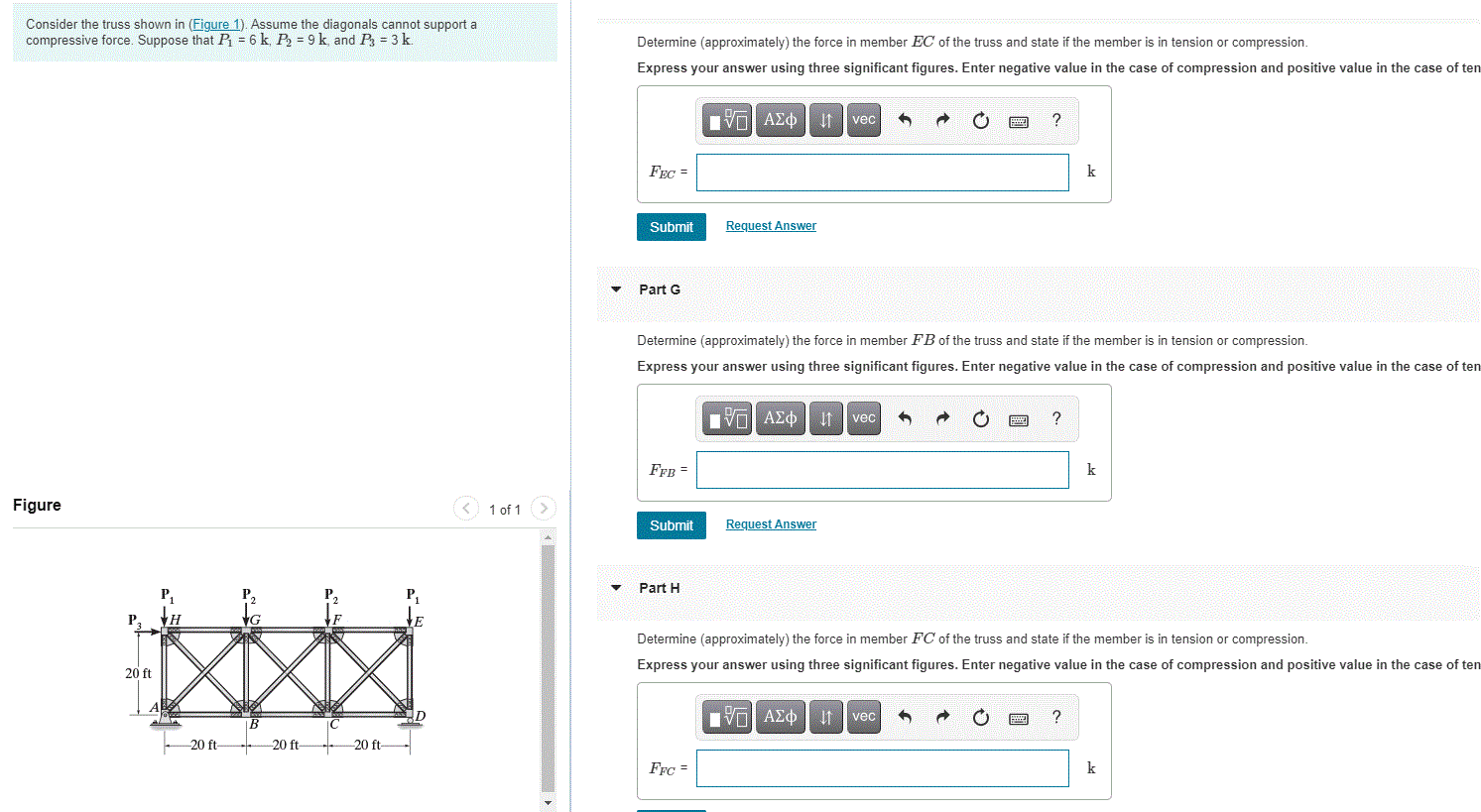 Consider the truss shown in (Figure 1). Assume the diagonals cannot support a compressive force. Suppose that $P_1$ = 6 k, $P_2$ = 9 k, and $P_3$ = 3 k.

Figure

1 of 1

$P_1$ $P_2$ $P_2$ $P_1$
$P_3$ H G F E
20 ft
A B C D
20 ft 20 ft 20 ft

Determine (approximately) the force in member $EC$ of the truss and state if the member is in tension or compression.

Express your answer using three significant figures. Enter negative value in the case of compression and positive value in the case of ten

ΑΣφ vec ?

$F_{EC}$ = k

Submit Request Answer

Part G

Determine (approximately) the force in member $FB$ of the truss and state if the member is in tension or compression.

Express your answer using three significant figures. Enter negative value in the case of compression and positive value in the case of ten

ΑΣφ vec ?

$F_{FB}$ = k

Submit Request Answer

Part H

Determine (approximately) the force in member $FC$ of the truss and state if the member is in tension or compression.

Express your answer using three significant figures. Enter negative value in the case of compression and positive value in the case of ten

ΑΣφ vec ?

$F_{FC}$ = k