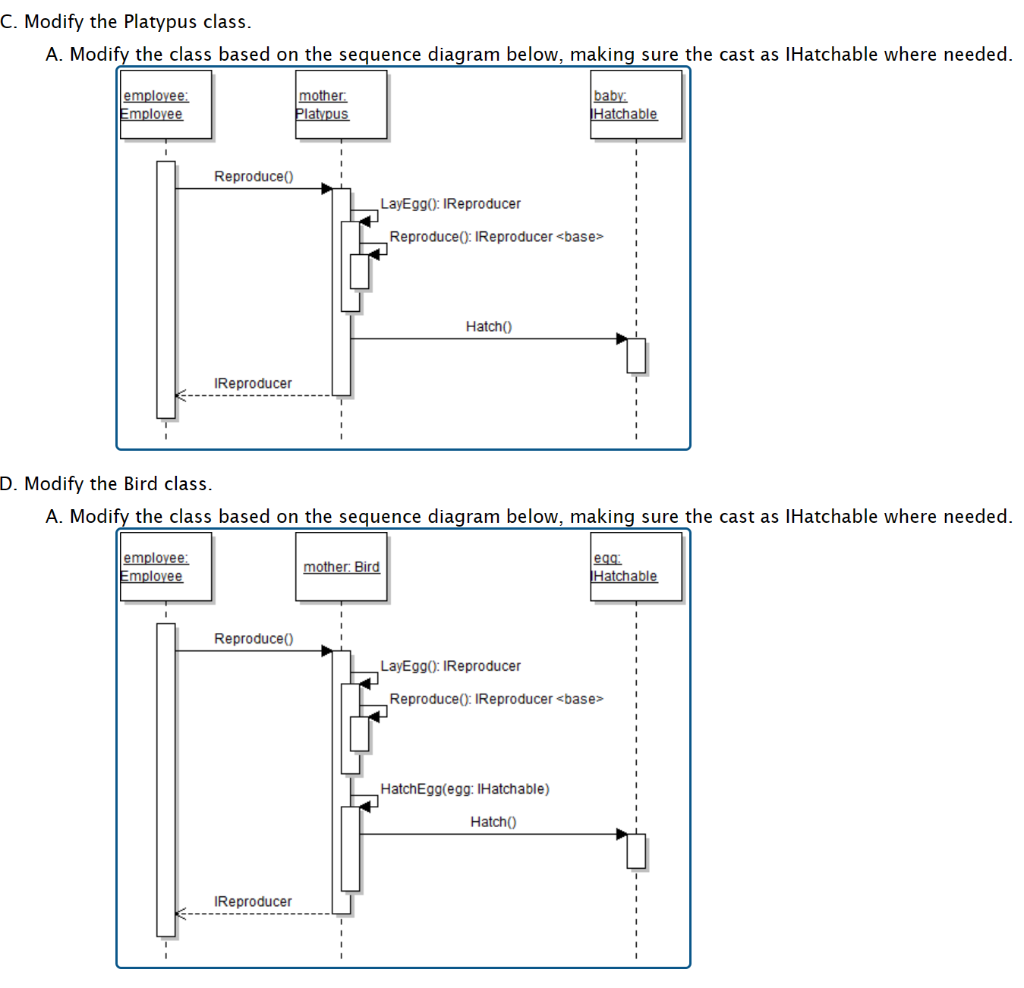 C. Modify the Platypus class.

A. Modify the class based on the sequence diagram below, making sure the cast as IHatchable where needed.

employee: Employee

mother: Platypus

baby: IHatchable

Reproduce()

LayEgg(): IReproducer

Reproduce(): IReproducer <base>

Hatch()

IReproducer

D. Modify the Bird class.

A. Modify the class based on the sequence diagram below, making sure the cast as IHatchable where needed.

employee: Employee

mother: Bird

egg: IHatchable

Reproduce()

LayEgg(): IReproducer

Reproduce(): IReproducer <base>

HatchEgg(egg: IHatchable)

Hatch()

IReproducer