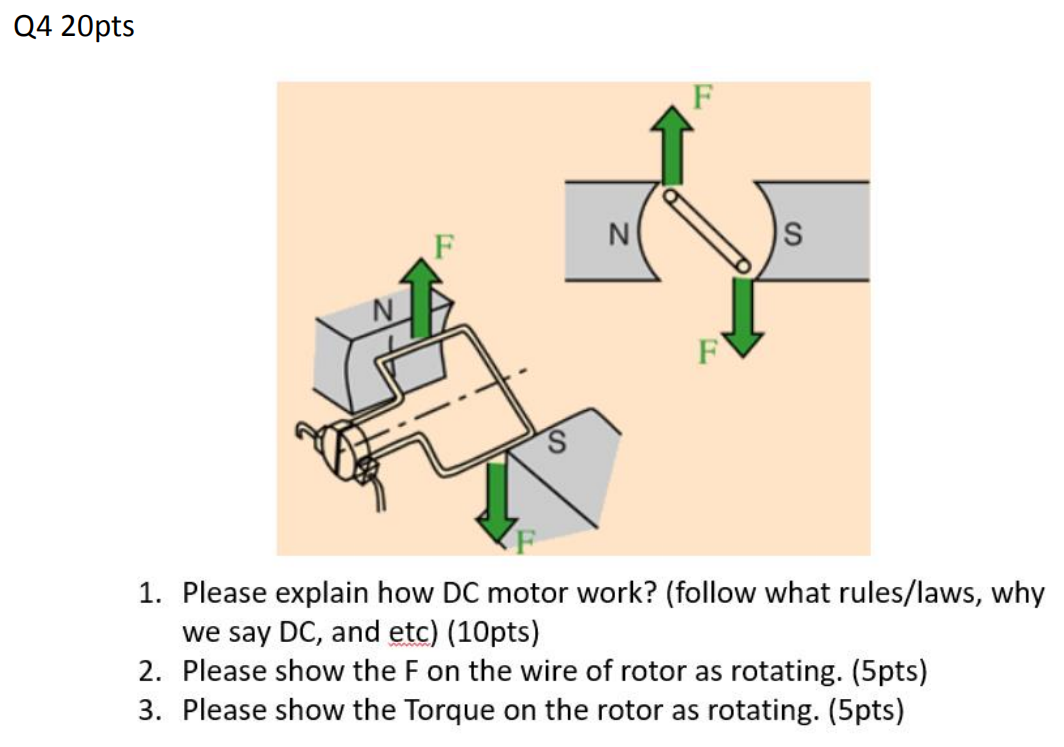 Q4 20pts

F

N

S

F

F

N

S

F

1. Please explain how DC motor work? (follow what rules/laws, why we say DC, and etc) (10pts)
2. Please show the F on the wire of rotor as rotating. (5pts)
3. Please show the Torque on the rotor as rotating. (5pts)