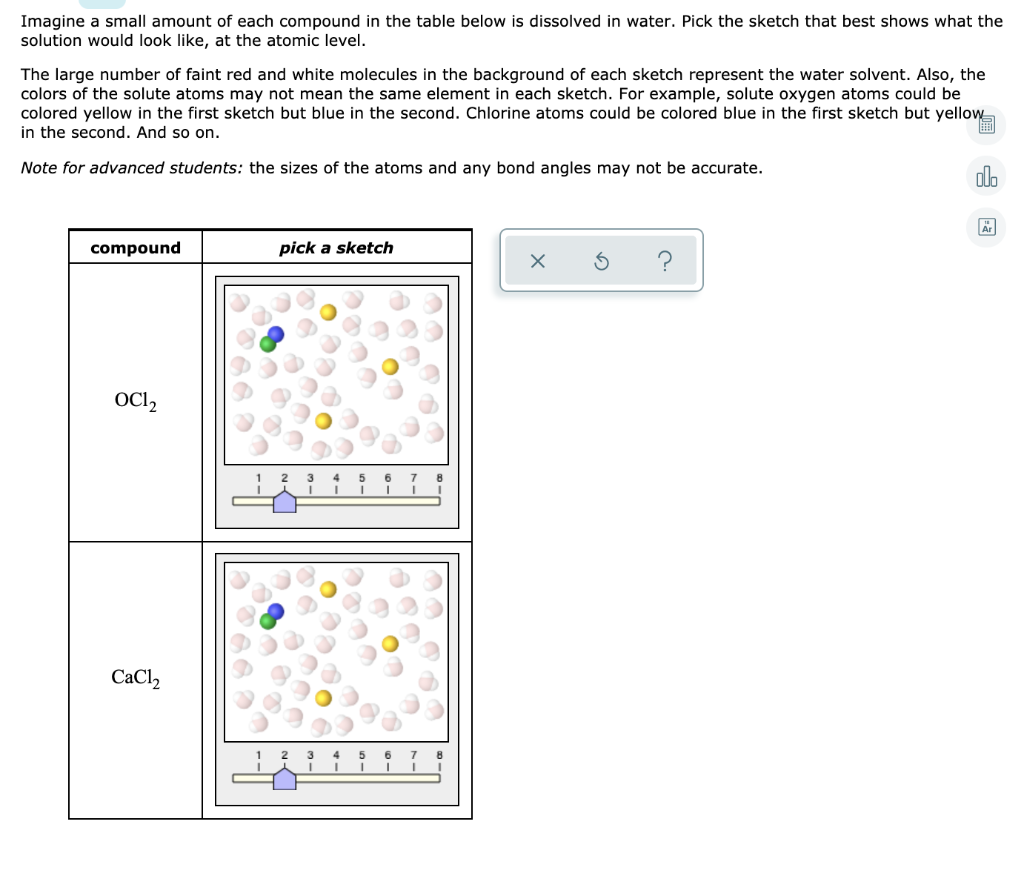 Imagine a small amount of each compound in the table below is dissolved in water. Pick the sketch that best shows what the solution would look like, at the atomic level.

The large number of faint red and white molecules in the background of each sketch represent the water solvent. Also, the colors of the solute atoms may not mean the same element in each sketch. For example, solute oxygen atoms could be colored yellow in the first sketch but blue in the second. Chlorine atoms could be colored blue in the first sketch but yellow in the second. And so on.

Note for advanced students: the sizes of the atoms and any bond angles may not be accurate.

| compound | pick a sketch |
|---|---|
| $OCl_2$ | 1 2 3 4 5 6 7 8 |
| $CaCl_2$ | 1 2 3 4 5 6 7 8 |

×

?

Ar