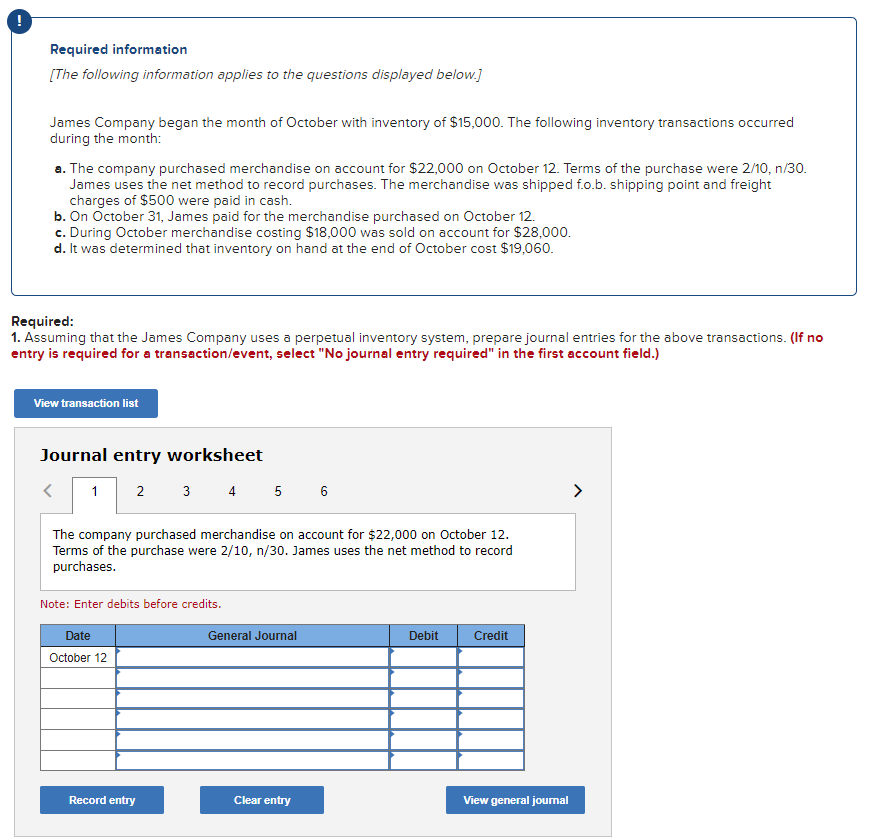 !

Required information

[The following information applies to the questions displayed below.]

James Company began the month of October with inventory of $15,000. The following inventory transactions occurred during the month:

a. The company purchased merchandise on account for $22,000 on October 12. Terms of the purchase were 2/10, n/30. James uses the net method to record purchases. The merchandise was shipped f.o.b. shipping point and freight charges of $500 were paid in cash.
b. On October 31, James paid for the merchandise purchased on October 12.
c. During October merchandise costing $18,000 was sold on account for $28,000.
d. It was determined that inventory on hand at the end of October cost $19,060.

Required:
1. Assuming that the James Company uses a perpetual inventory system, prepare journal entries for the above transactions. (If no entry is required for a transaction/event, select "No journal entry required" in the first account field.)

View transaction list

Journal entry worksheet

< 1 2 3 4 5 6 >

The company purchased merchandise on account for $22,000 on October 12. Terms of the purchase were 2/10, n/30. James uses the net method to record purchases.

Note: Enter debits before credits.

| Date | General Journal | Debit | Credit |
|---|---|---|---|
| October 12 | | | |
| | | | |
| | | | |
| | | | |
| | | | |
| | | | |

Record entry Clear entry View general journal