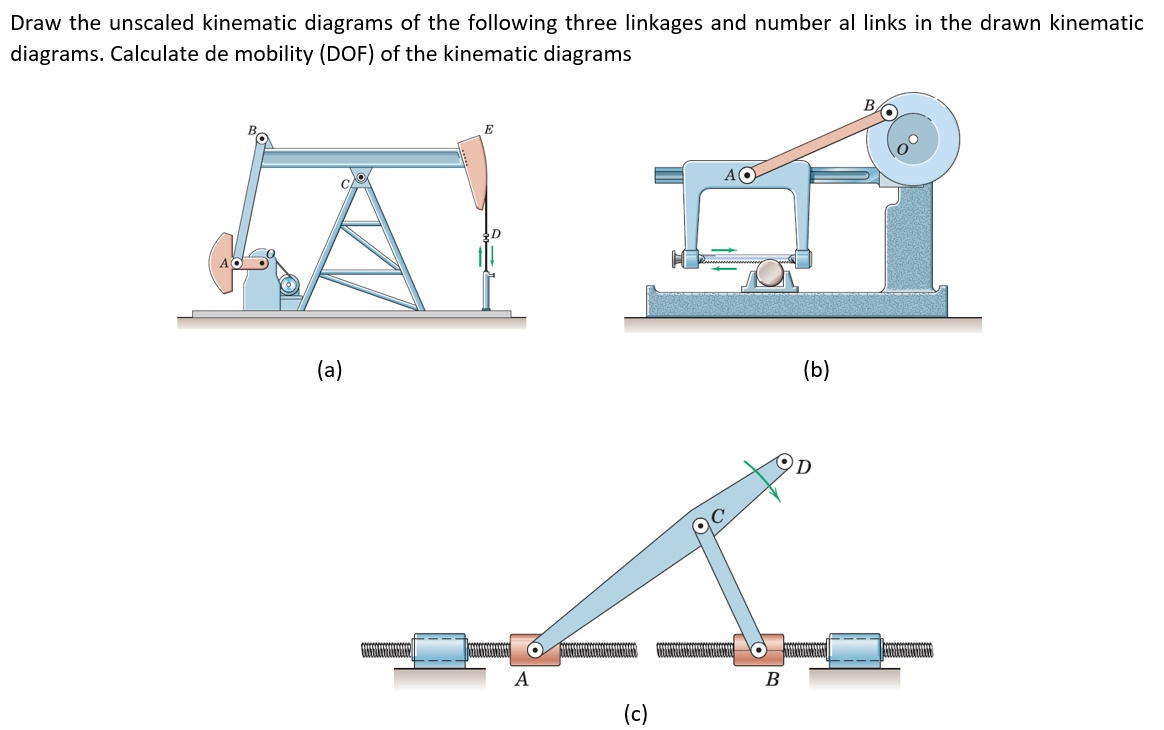 Draw the unscaled kinematic diagrams of the following three linkages and number al links in the drawn kinematic diagrams. Calculate de mobility (DOF) of the kinematic diagrams

B
E
C
D
A
O

(a)

B
O
A

(b)

D
C
A
B

(c)