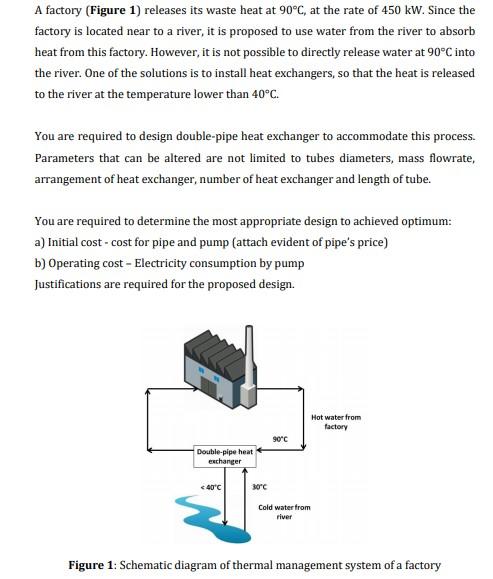 A factory (**Figure 1**) releases its waste heat at 90°C, at the rate of 450 kW. Since the factory is located near to a river, it is proposed to use water from the river to absorb heat from this factory. However, it is not possible to directly release water at 90°C into the river. One of the solutions is to install heat exchangers, so that the heat is released to the river at the temperature lower than 40°C.

You are required to design double-pipe heat exchanger to accommodate this process. Parameters that can be altered are not limited to tubes diameters, mass flowrate, arrangement of heat exchanger, number of heat exchanger and length of tube.

You are required to determine the most appropriate design to achieved optimum:
a) Initial cost - cost for pipe and pump (attach evident of pipe's price)
b) Operating cost – Electricity consumption by pump
Justifications are required for the proposed design.

Hot water from factory

90°C

Double-pipe heat exchanger

< 40°C

30°C

Cold water from river

**Figure 1**: Schematic diagram of thermal management system of a factory