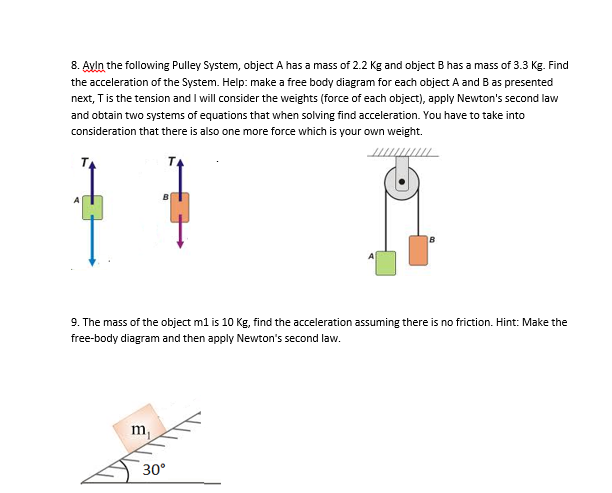 8. Ayln the following Pulley System, object A has a mass of 2.2 Kg and object B has a mass of 3.3 Kg. Find the acceleration of the System. Help: make a free body diagram for each object A and B as presented next, T is the tension and I will consider the weights (force of each object), apply Newton's second law and obtain two systems of equations that when solving find acceleration. You have to take into consideration that there is also one more force which is your own weight.

T
A
T
B
A
B

9. The mass of the object m1 is 10 Kg, find the acceleration assuming there is no friction. Hint: Make the free-body diagram and then apply Newton's second law.

$m_1$
30°