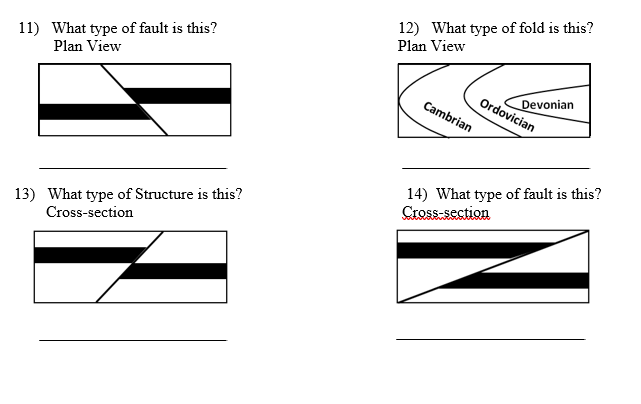 11) What type of fault is this?
Plan View

12) What type of fold is this?
Plan View

Cambrian

Ordovician

Devonian

13) What type of Structure is this?
Cross-section

14) What type of fault is this?
Cross-section