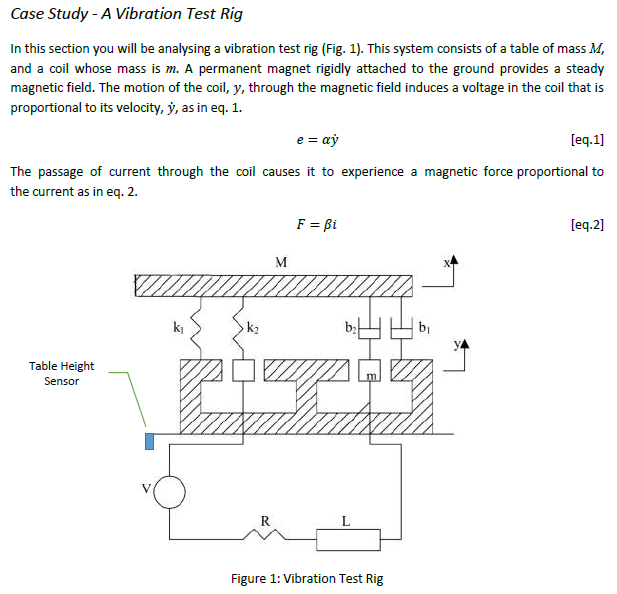 Case Study - A Vibration Test Rig

In this section you will be analysing a vibration test rig (Fig. 1). This system consists of a table of mass $M$, and a coil whose mass is $m$. A permanent magnet rigidly attached to the ground provides a steady magnetic field. The motion of the coil, $y$, through the magnetic field induces a voltage in the coil that is proportional to its velocity, $\dot{y}$, as in eq. 1.

$e = \alpha\dot{y}$ [eq.1]

The passage of current through the coil causes it to experience a magnetic force proportional to the current as in eq. 2.

$F = \beta i$ [eq.2]

M

x

$k_1$

$k_2$

$b_2$

$b_1$

y

Table Height Sensor

m

V

R

L

Figure 1: Vibration Test Rig