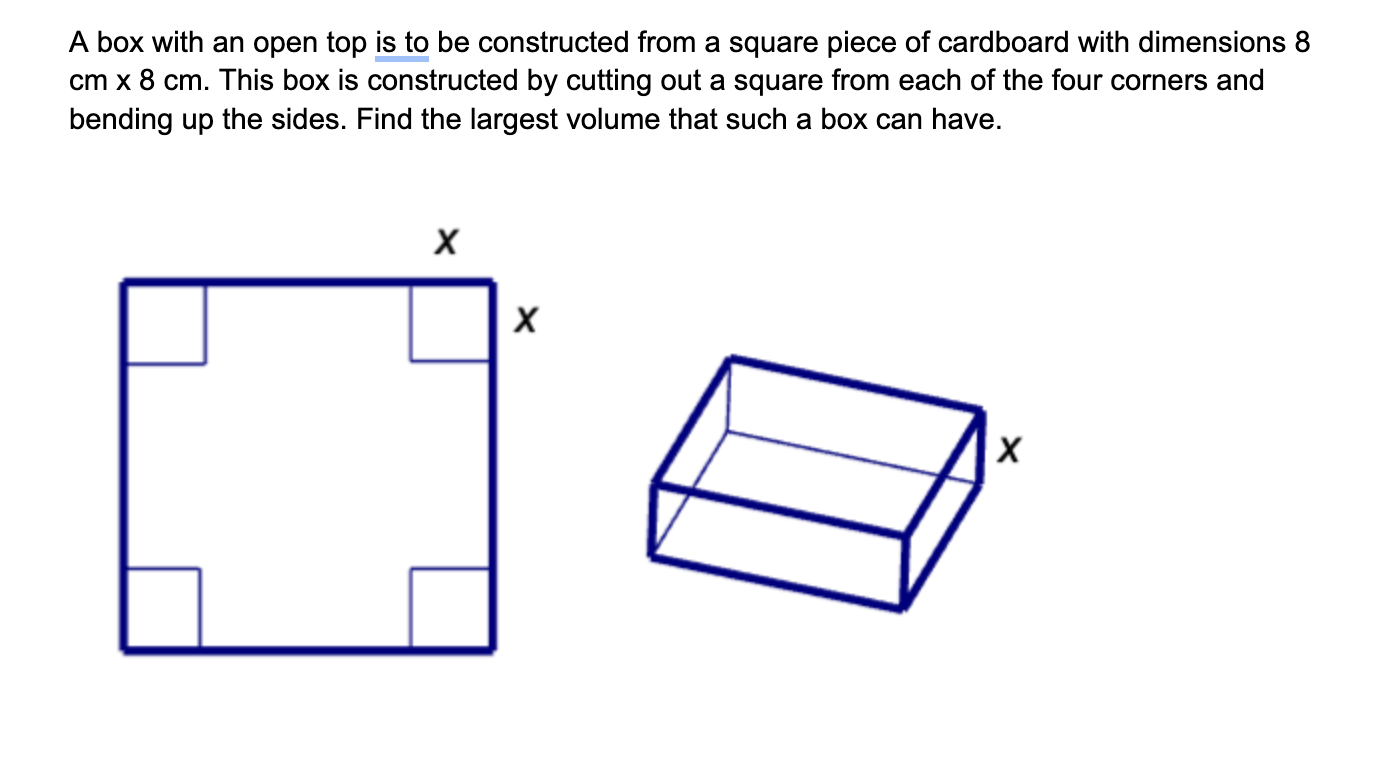 A box with an open top is to be constructed from a square piece of cardboard with dimensions 8 cm x 8 cm. This box is constructed by cutting out a square from each of the four corners and bending up the sides. Find the largest volume that such a box can have.

$x$

$x$

$x$