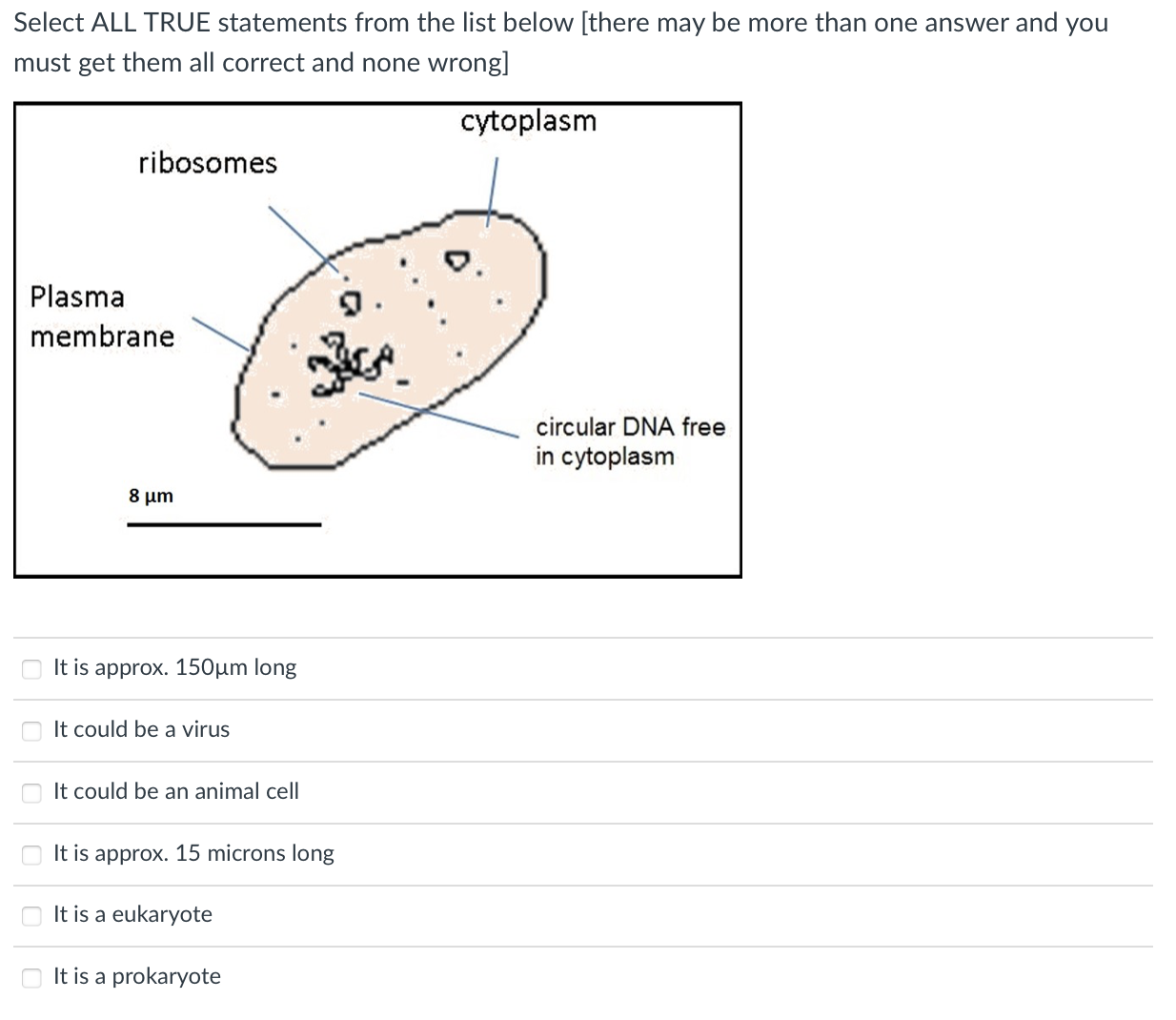 Select ALL TRUE statements from the list below [there may be more than one answer and you must get them all correct and none wrong]

cytoplasm

ribosomes

Plasma membrane

circular DNA free in cytoplasm

8 µm

It is approx. 150µm long

It could be a virus

It could be an animal cell

It is approx. 15 microns long

It is a eukaryote

It is a prokaryote