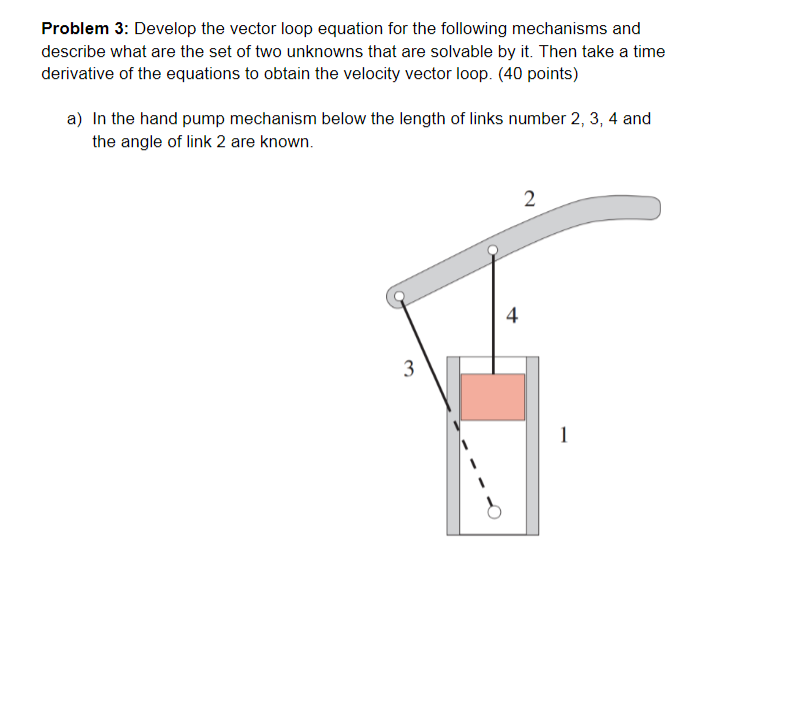 **Problem 3:** Develop the vector loop equation for the following mechanisms and describe what are the set of two unknowns that are solvable by it. Then take a time derivative of the equations to obtain the velocity vector loop. (40 points)

a) In the hand pump mechanism below the length of links number 2, 3, 4 and the angle of link 2 are known.

2

4

3

1