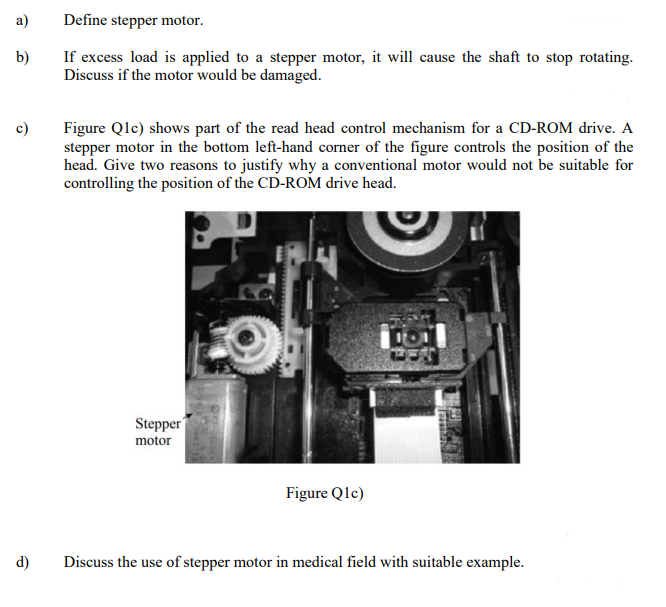 a) Define stepper motor.

b) If excess load is applied to a stepper motor, it will cause the shaft to stop rotating. Discuss if the motor would be damaged.

c) Figure Q1c) shows part of the read head control mechanism for a CD-ROM drive. A stepper motor in the bottom left-hand corner of the figure controls the position of the head. Give two reasons to justify why a conventional motor would not be suitable for controlling the position of the CD-ROM drive head.

Stepper motor

Figure Q1c)

d) Discuss the use of stepper motor in medical field with suitable example.