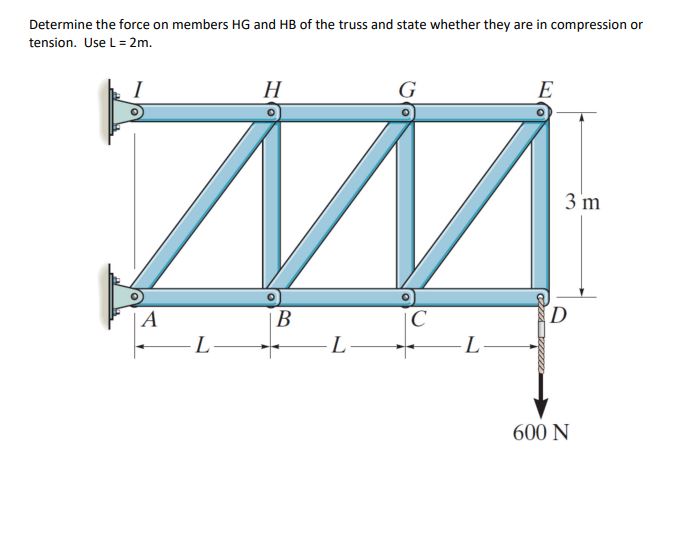 Determine the force on members HG and HB of the truss and state whether they are in compression or tension. Use L = 2m.

I
H
G
E
3 m
A
B
C
D
L
L
L
600 N