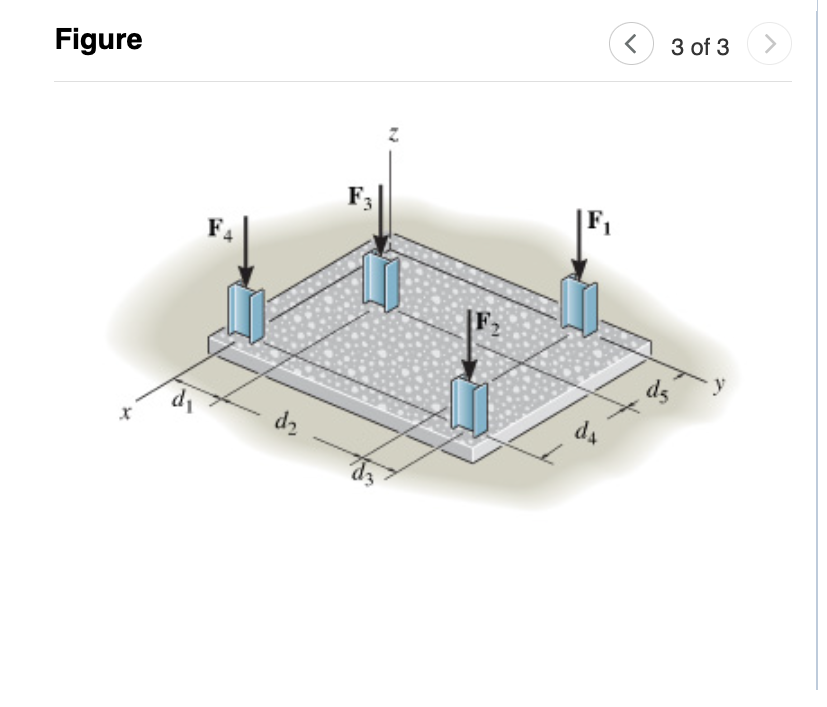 Figure

<

3 of 3

>

$z$

$\mathbf{F}_3$

$\mathbf{F}_4$

$\mathbf{F}_1$

$\mathbf{F}_2$

$x$

$d_1$

$d_2$

$d_3$

$d_4$

$d_5$

$y$