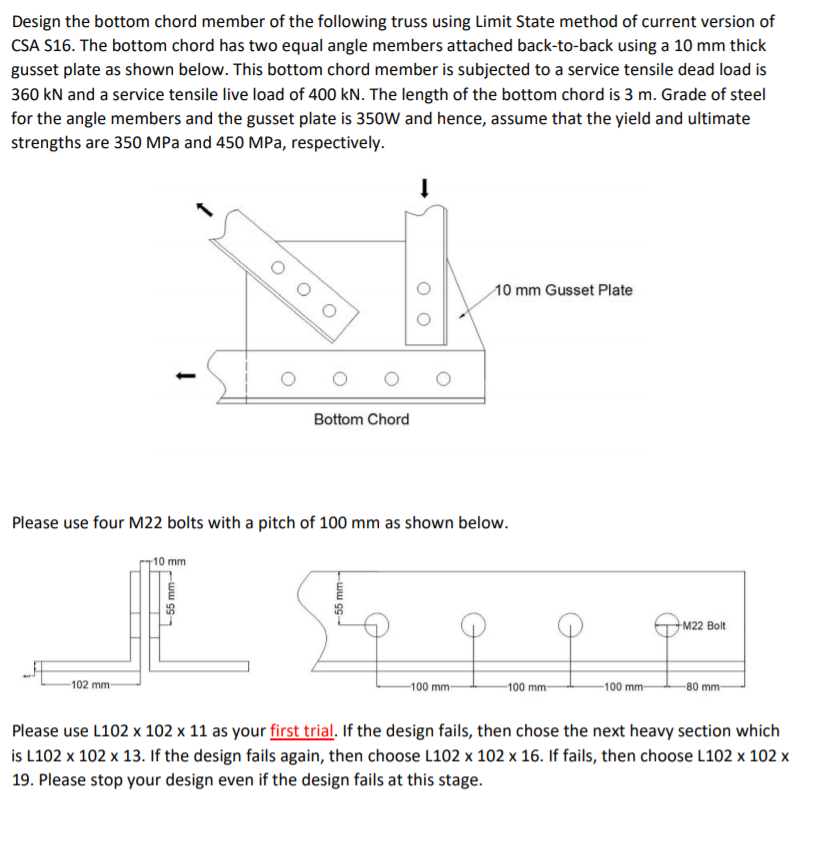 Design the bottom chord member of the following truss using Limit State method of current version of CSA S16. The bottom chord has two equal angle members attached back-to-back using a 10 mm thick gusset plate as shown below. This bottom chord member is subjected to a service tensile dead load is 360 kN and a service tensile live load of 400 kN. The length of the bottom chord is 3 m. Grade of steel for the angle members and the gusset plate is 350W and hence, assume that the yield and ultimate strengths are 350 MPa and 450 MPa, respectively.

10 mm Gusset Plate

Bottom Chord

Please use four M22 bolts with a pitch of 100 mm as shown below.

10 mm

55 mm

102 mm

55 mm

M22 Bolt

100 mm

100 mm

100 mm

80 mm

Please use L102 x 102 x 11 as your first trial. If the design fails, then chose the next heavy section which is L102 x 102 x 13. If the design fails again, then choose L102 x 102 x 16. If fails, then choose L102 x 102 x 19. Please stop your design even if the design fails at this stage.