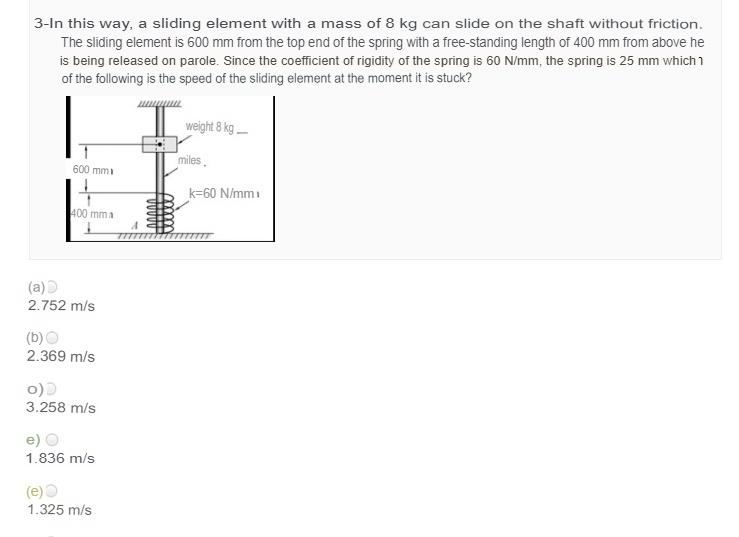 3-In this way, a sliding element with a mass of 8 kg can slide on the shaft without friction. The sliding element is 600 mm from the top end of the spring with a free-standing length of 400 mm from above he is being released on parole. Since the coefficient of rigidity of the spring is 60 N/mm, the spring is 25 mm which of the following is the speed of the sliding element at the moment it is stuck?

weight 8 kg
miles
600 mm
k=60 N/mm
400 mm
A

(a)
2.752 m/s

(b)
2.369 m/s

o)
3.258 m/s

e)
1.836 m/s

(e)
1.325 m/s