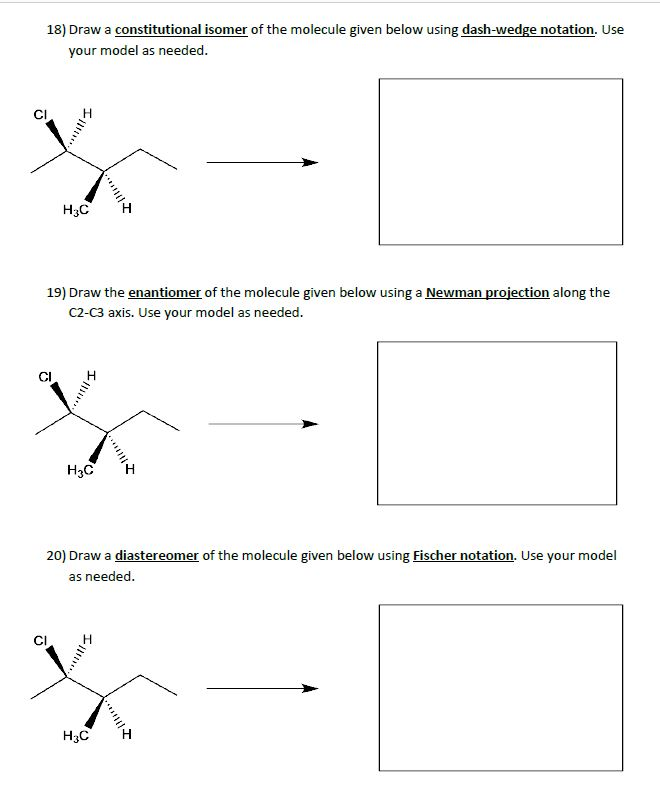 18) Draw a constitutional isomer of the molecule given below using dash-wedge notation. Use your model as needed.

Cl H

$H_3C$ H

19) Draw the enantiomer of the molecule given below using a Newman projection along the C2-C3 axis. Use your model as needed.

Cl H

$H_3C$ H

20) Draw a diastereomer of the molecule given below using Fischer notation. Use your model as needed.

Cl H

$H_3C$ H