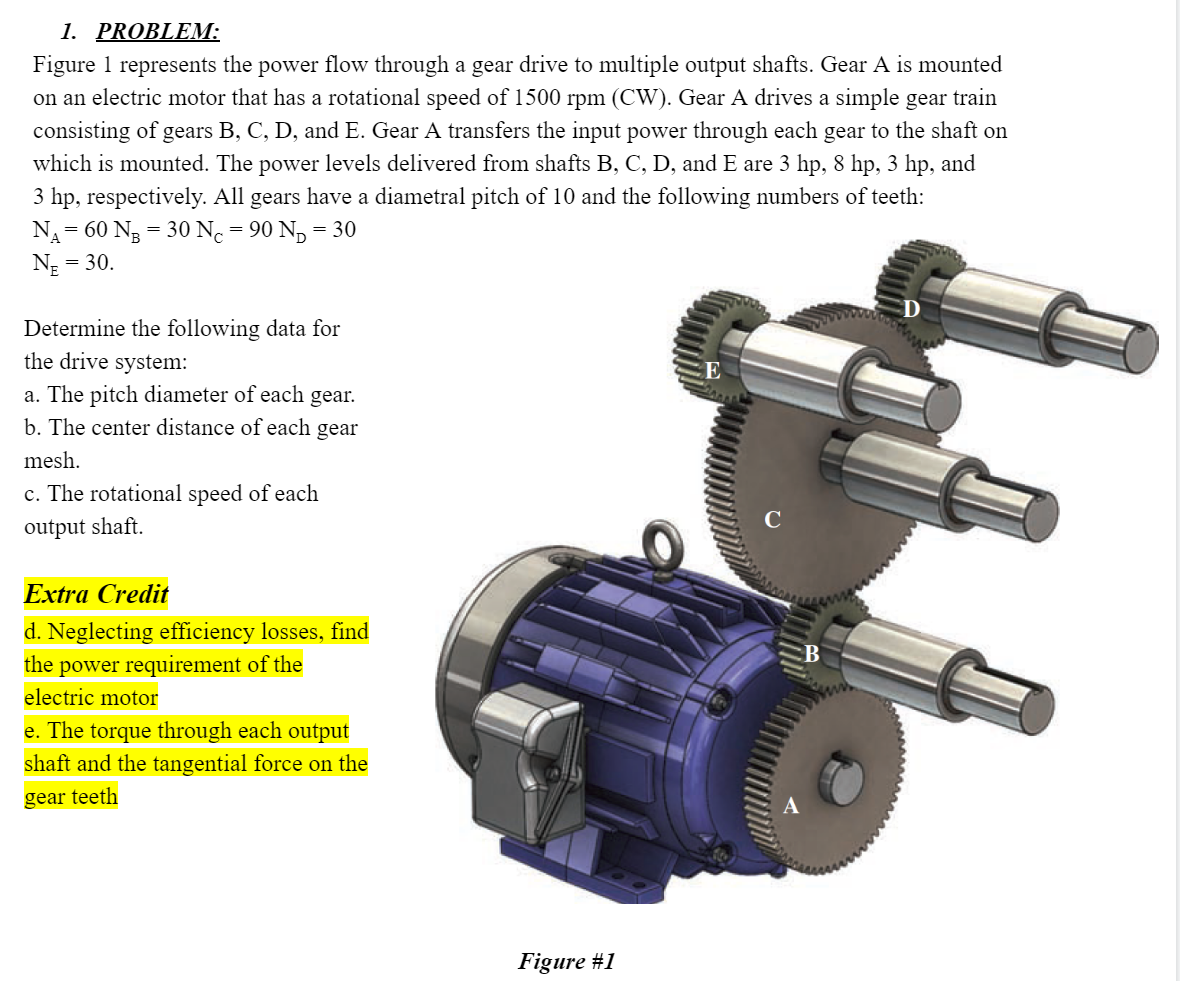 1. PROBLEM:

Figure 1 represents the power flow through a gear drive to multiple output shafts. Gear A is mounted on an electric motor that has a rotational speed of 1500 rpm (CW). Gear A drives a simple gear train consisting of gears B, C, D, and E. Gear A transfers the input power through each gear to the shaft on which is mounted. The power levels delivered from shafts B, C, D, and E are 3 hp, 8 hp, 3 hp, and 3 hp, respectively. All gears have a diametral pitch of 10 and the following numbers of teeth:
$N_A = 60$ $N_B = 30$ $N_C = 90$ $N_D = 30$
$N_E = 30$.

Determine the following data for the drive system:
a. The pitch diameter of each gear.
b. The center distance of each gear mesh.
c. The rotational speed of each output shaft.

Extra Credit
d. Neglecting efficiency losses, find the power requirement of the electric motor
e. The torque through each output shaft and the tangential force on the gear teeth

D
E
C
B
A

Figure #1