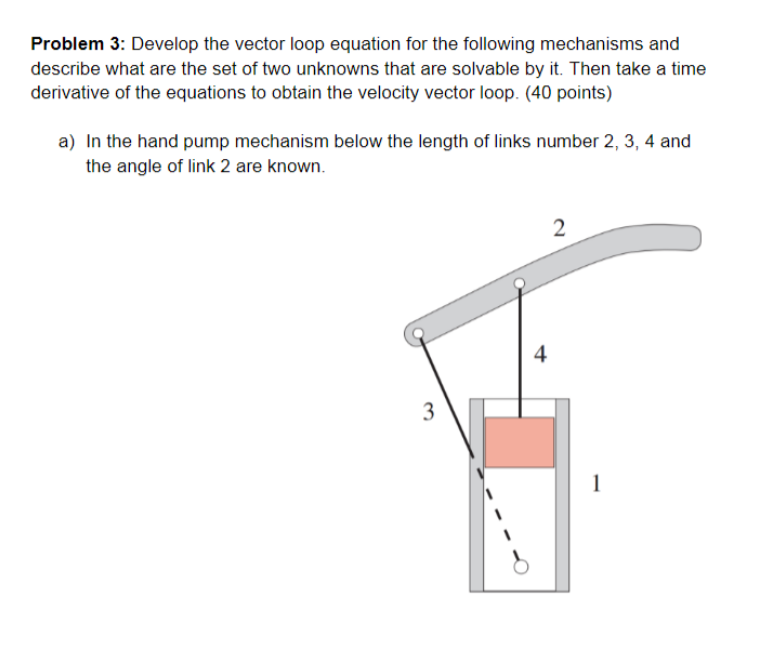 **Problem 3:** Develop the vector loop equation for the following mechanisms and describe what are the set of two unknowns that are solvable by it. Then take a time derivative of the equations to obtain the velocity vector loop. (40 points)

a) In the hand pump mechanism below the length of links number 2, 3, 4 and the angle of link 2 are known.

2

4

3

1