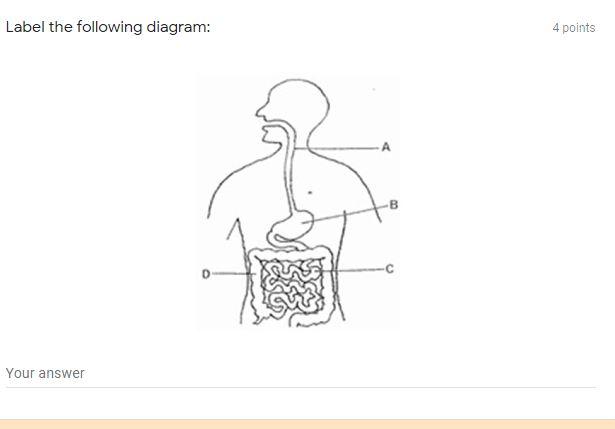 Label the following diagram:

4 points

A

B

D

C

Your answer