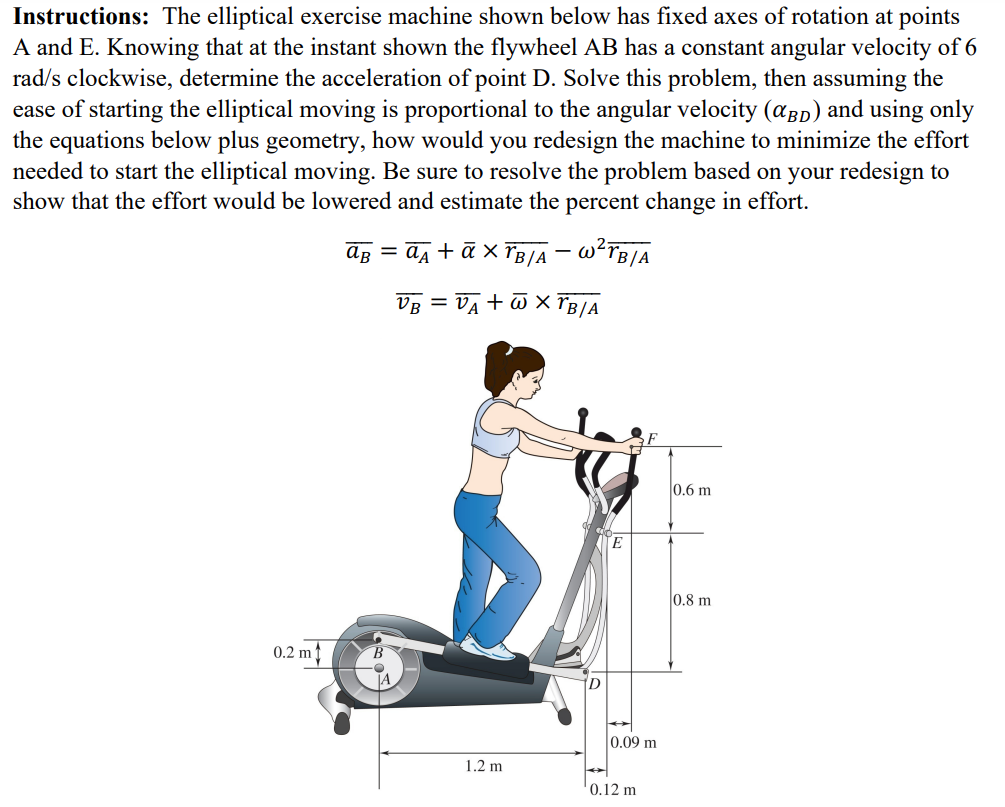 **Instructions:** The elliptical exercise machine shown below has fixed axes of rotation at points A and E. Knowing that at the instant shown the flywheel AB has a constant angular velocity of 6 rad/s clockwise, determine the acceleration of point D. Solve this problem, then assuming the ease of starting the elliptical moving is proportional to the angular velocity ($\alpha_{BD}$) and using only the equations below plus geometry, how would you redesign the machine to minimize the effort needed to start the elliptical moving. Be sure to resolve the problem based on your redesign to show that the effort would be lowered and estimate the percent change in effort.

$\overline{a_B} = \overline{a_A} + \bar{\alpha} \times \overline{r_{B/A}} - \omega^2 \overline{r_{B/A}}$

$\overline{v_B} = \overline{v_A} + \bar{\omega} \times \overline{r_{B/A}}$

F
0.6 m
E
0.8 m
0.2 m
B
A
D
0.09 m
1.2 m
0.12 m