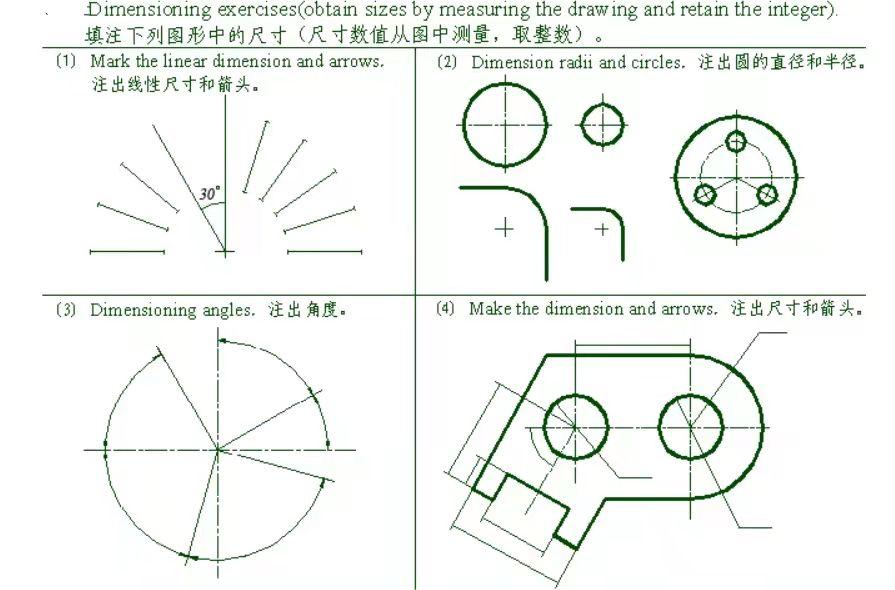 Dimensioning exercises(obtain sizes by measuring the drawing and retain the integer).
填注下列图形中的尺寸（尺寸数值从图中测量，取整数）。

(1) Mark the linear dimension and arrows.
注出线性尺寸和箭头。

30°

(2) Dimension radii and circles. 注出圆的直径和半径。

(3) Dimensioning angles. 注出角度。

(4) Make the dimension and arrows. 注出尺寸和箭头。