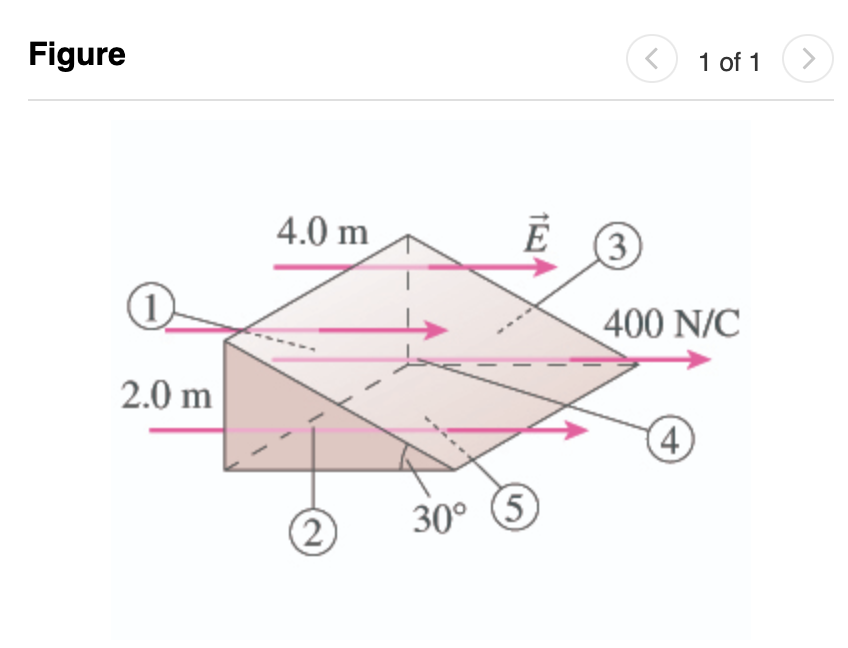 Figure

<

1 of 1

>

4.0 m

$\vec{E}$

3

1

400 N/C

2.0 m

4

2

30°

5