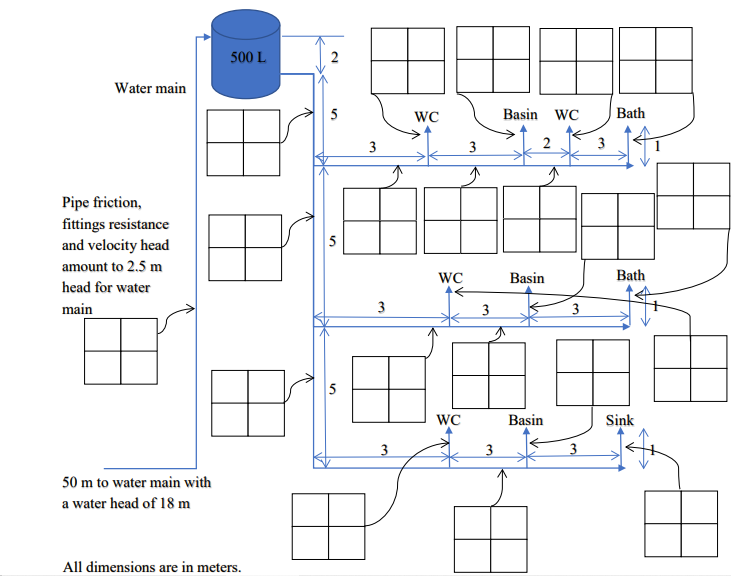 500 L

2

Water main

5

WC Basin WC Bath

3 3 2 3 1

Pipe friction, fittings resistance and velocity head amount to 2.5 m head for water main

5

WC Basin Bath

3 3 3 1

5

WC Basin Sink

3 3 3 1

50 m to water main with a water head of 18 m

All dimensions are in meters.