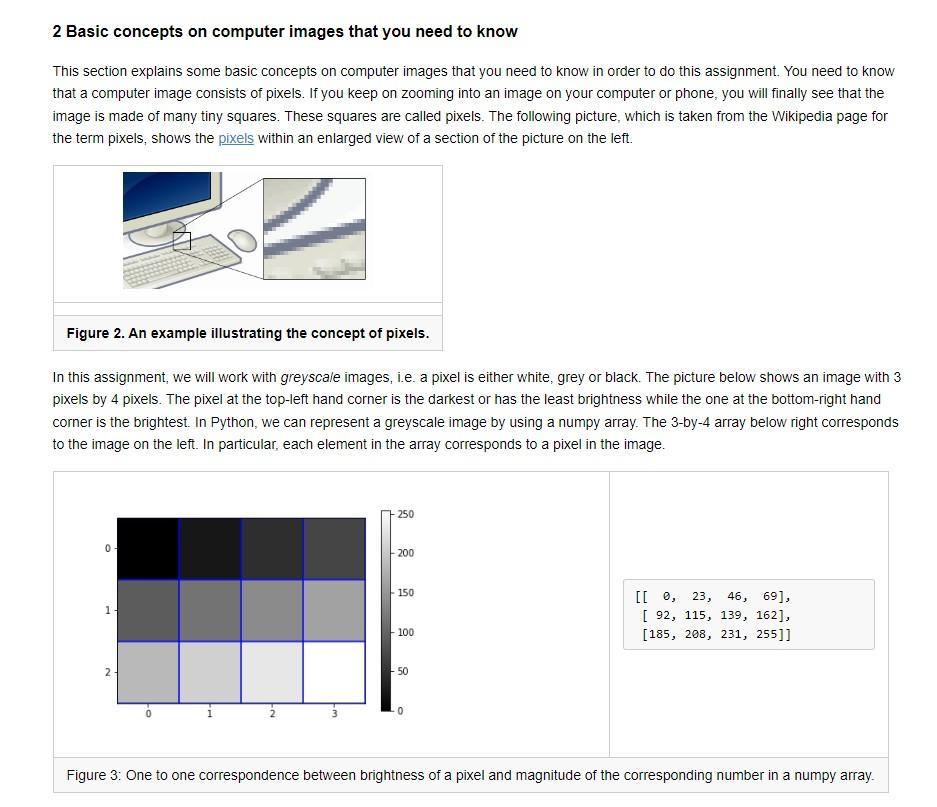 2 Basic concepts on computer images that you need to know

This section explains some basic concepts on computer images that you need to know in order to do this assignment. You need to know that a computer image consists of pixels. If you keep on zooming into an image on your computer or phone, you will finally see that the image is made of many tiny squares. These squares are called pixels. The following picture, which is taken from the Wikipedia page for the term pixels, shows the pixels within an enlarged view of a section of the picture on the left.

Figure 2. An example illustrating the concept of pixels.

In this assignment, we will work with greyscale images, i.e. a pixel is either white, grey or black. The picture below shows an image with 3 pixels by 4 pixels. The pixel at the top-left hand corner is the darkest or has the least brightness while the one at the bottom-right hand corner is the brightest. In Python, we can represent a greyscale image by using a numpy array. The 3-by-4 array below right corresponds to the image on the left. In particular, each element in the array corresponds to a pixel in the image.

0
1
2
0 1 2 3
250
200
150
100
50
0

[[ 0, 23, 46, 69],
[ 92, 115, 139, 162],
[185, 208, 231, 255]]

Figure 3: One to one correspondence between brightness of a pixel and magnitude of the corresponding number in a numpy array.