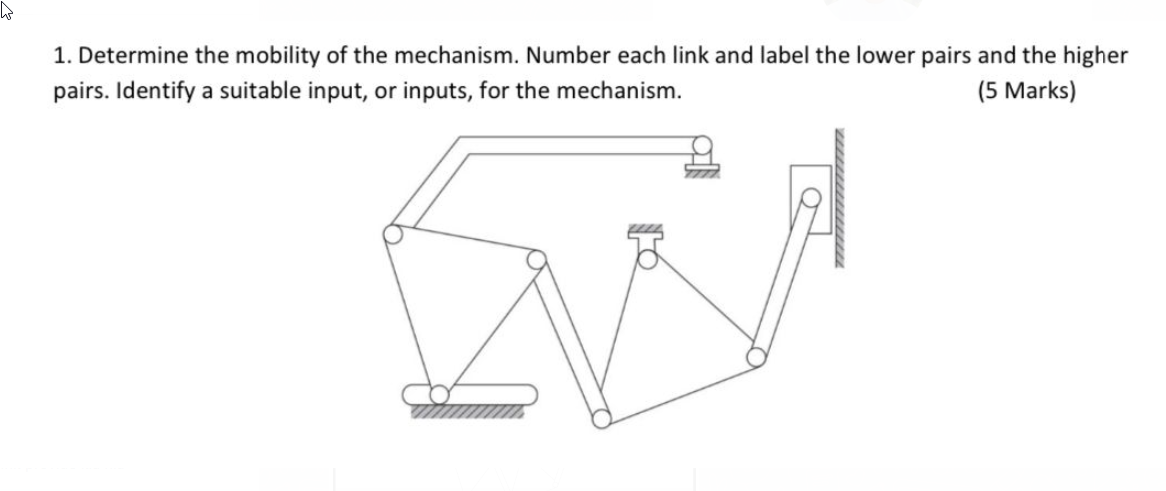 1. Determine the mobility of the mechanism. Number each link and label the lower pairs and the higher pairs. Identify a suitable input, or inputs, for the mechanism. (5 Marks)