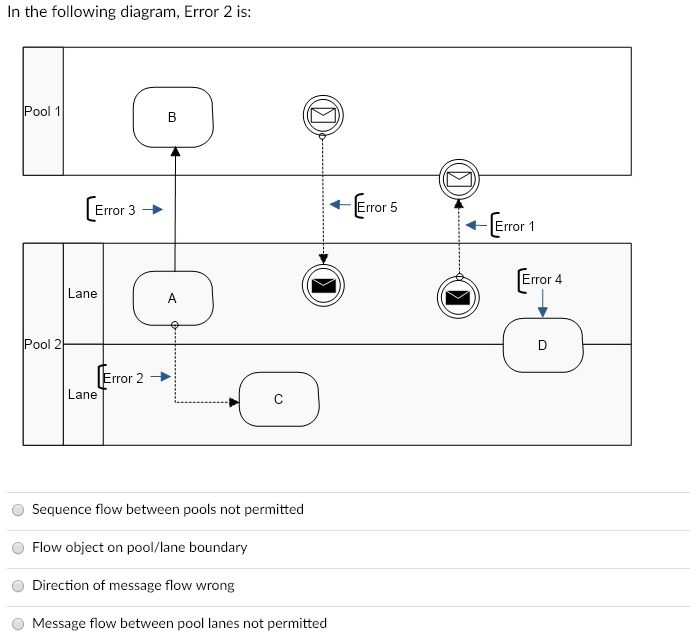 In the following diagram, Error 2 is:

Pool 1

B

Error 3

Error 5

Error 1

Pool 2

Lane

A

Error 4

D

Error 2

Lane

C

Sequence flow between pools not permitted

Flow object on pool/lane boundary

Direction of message flow wrong

Message flow between pool lanes not permitted