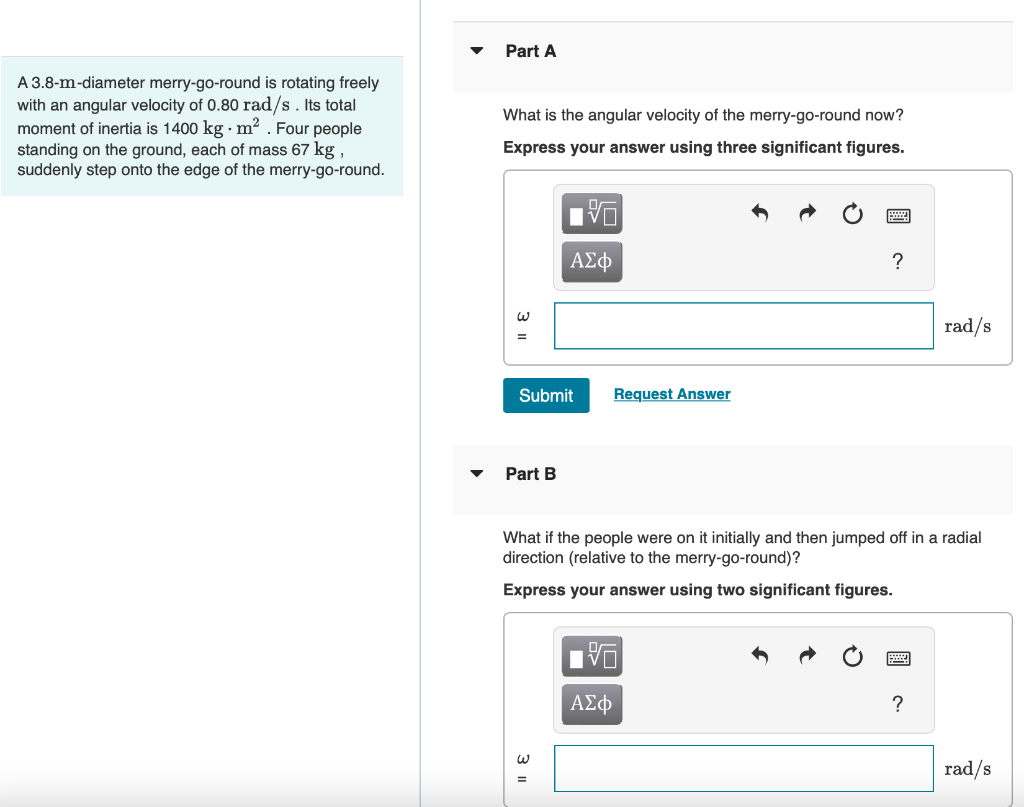 A 3.8-m-diameter merry-go-round is rotating freely with an angular velocity of 0.80 rad/s . Its total moment of inertia is 1400 $kg \cdot m^2$ . Four people standing on the ground, each of mass 67 kg , suddenly step onto the edge of the merry-go-round.

Part A

What is the angular velocity of the merry-go-round now?

Express your answer using three significant figures.

ΑΣφ

?

$\omega$ =

rad/s

Submit

Request Answer

Part B

What if the people were on it initially and then jumped off in a radial direction (relative to the merry-go-round)?

Express your answer using two significant figures.

ΑΣφ

?

$\omega$ =

rad/s