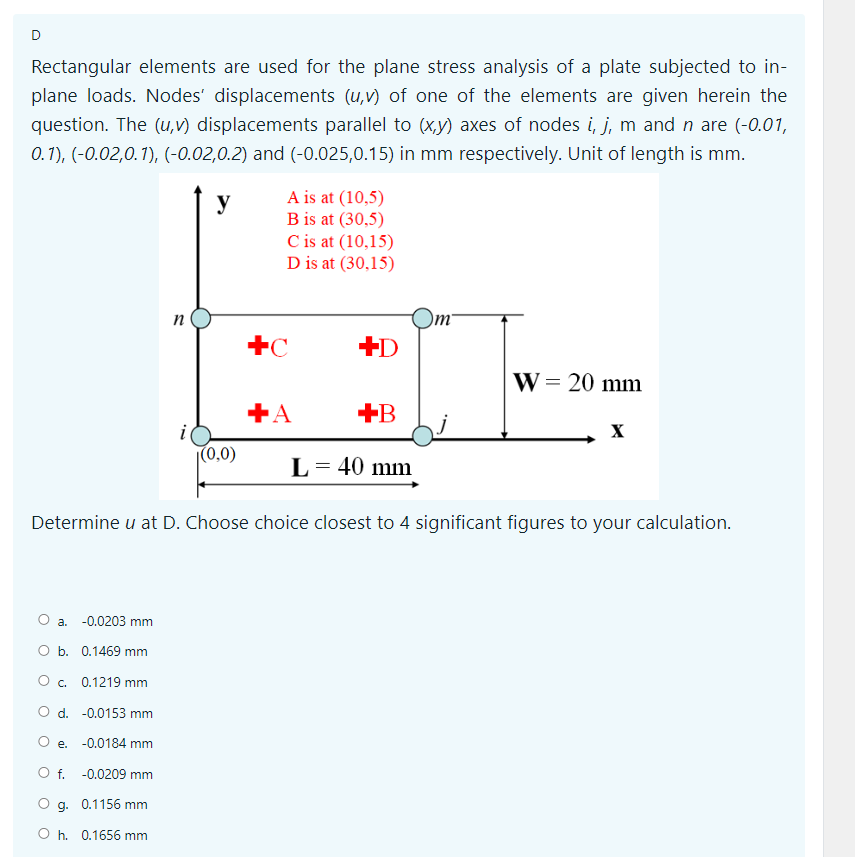 D

Rectangular elements are used for the plane stress analysis of a plate subjected to in-plane loads. Nodes' displacements (u,v) of one of the elements are given herein the question. The (u,v) displacements parallel to (x,y) axes of nodes i, j, m and n are (-0.01, 0.1), (-0.02,0.1), (-0.02,0.2) and (-0.025,0.15) in mm respectively. Unit of length is mm.

y
A is at (10,5)
B is at (30,5)
C is at (10,15)
D is at (30,15)
n
m
C
D
W = 20 mm
A
B
i
j
x
(0,0)
L = 40 mm

Determine u at D. Choose choice closest to 4 significant figures to your calculation.

a. -0.0203 mm
b. 0.1469 mm
c. 0.1219 mm
d. -0.0153 mm
e. -0.0184 mm
f. -0.0209 mm
g. 0.1156 mm
h. 0.1656 mm