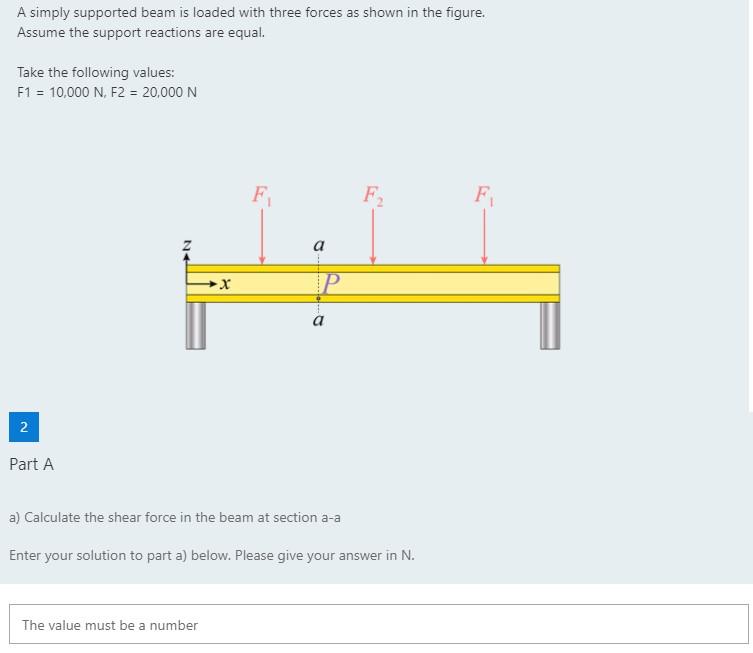 A simply supported beam is loaded with three forces as shown in the figure. Assume the support reactions are equal.

Take the following values:
F1 = 10,000 N, F2 = 20,000 N

$F_1$ $F_2$ $F_1$
$z$ $a$
$x$ $P$
$a$

2

Part A

a) Calculate the shear force in the beam at section a-a

Enter your solution to part a) below. Please give your answer in N.

The value must be a number