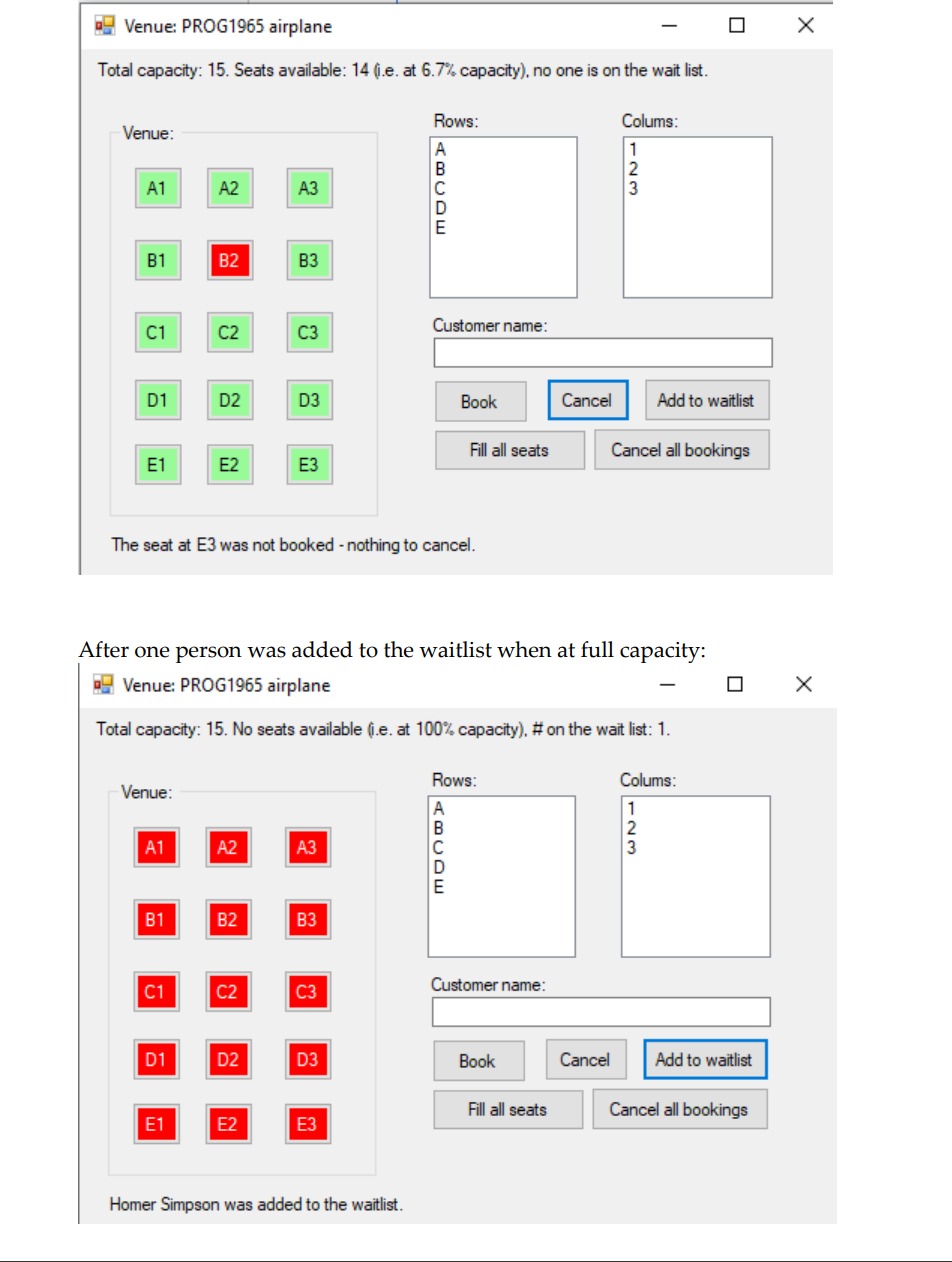 Venue: PROG1965 airplane

Total capacity: 15. Seats available: 14 (i.e. at 6.7% capacity), no one is on the wait list.

Venue:

A1 A2 A3

B1 B2 B3

C1 C2 C3

D1 D2 D3

E1 E2 E3

Rows:
A
B
C
D
E

Colums:
1
2
3

Customer name:

Book Cancel Add to waitlist

Fill all seats Cancel all bookings

The seat at E3 was not booked - nothing to cancel.

After one person was added to the waitlist when at full capacity:

Venue: PROG1965 airplane

Total capacity: 15. No seats available (i.e. at 100% capacity), # on the wait list: 1.

Venue:

A1 A2 A3

B1 B2 B3

C1 C2 C3

D1 D2 D3

E1 E2 E3

Rows:
A
B
C
D
E

Colums:
1
2
3

Customer name:

Book Cancel Add to waitlist

Fill all seats Cancel all bookings

Homer Simpson was added to the waitlist.