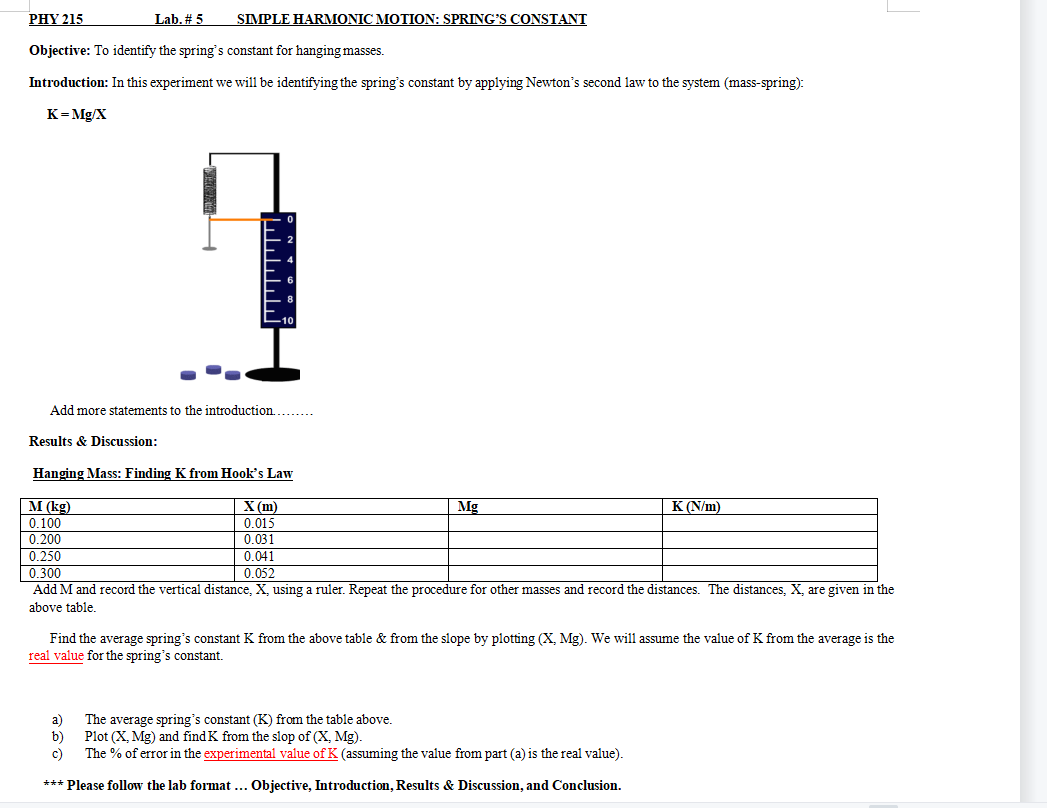 PHY 215 Lab. # 5 SIMPLE HARMONIC MOTION: SPRING'S CONSTANT

Objective: To identify the spring's constant for hanging masses.

Introduction: In this experiment we will be identifying the spring's constant by applying Newton's second law to the system (mass-spring):

K = Mg/X

0
2
4
6
8
10

Add more statements to the introduction.........

Results & Discussion:

Hanging Mass: Finding K from Hook's Law

| M (kg) | X (m) | Mg | K (N/m) |
|---|---|---|---|
| 0.100 | 0.015 | | |
| 0.200 | 0.031 | | |
| 0.250 | 0.041 | | |
| 0.300 | 0.052 | | |

Add M and record the vertical distance, X, using a ruler. Repeat the procedure for other masses and record the distances. The distances, X, are given in the above table.

Find the average spring's constant K from the above table & from the slope by plotting (X, Mg). We will assume the value of K from the average is the real value for the spring's constant.

a) The average spring's constant (K) from the table above.
b) Plot (X, Mg) and find K from the slop of (X, Mg).
c) The % of error in the experimental value of K (assuming the value from part (a) is the real value).

*** Please follow the lab format ... Objective, Introduction, Results & Discussion, and Conclusion.