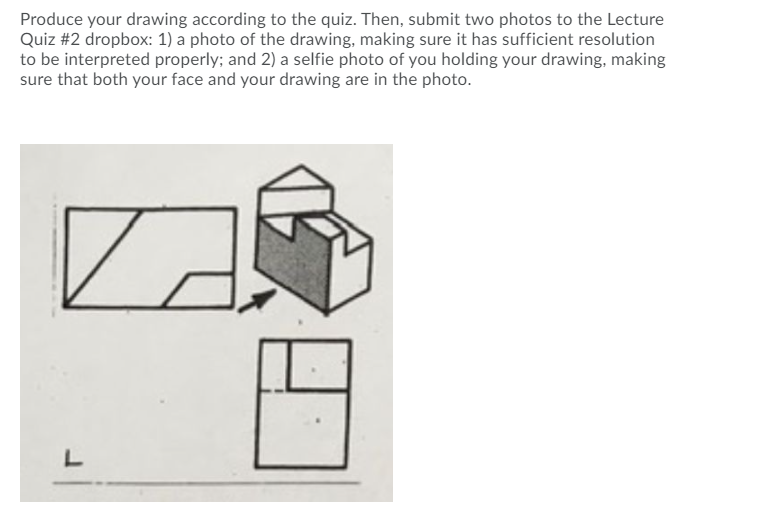 Produce your drawing according to the quiz. Then, submit two photos to the Lecture Quiz #2 dropbox: 1) a photo of the drawing, making sure it has sufficient resolution to be interpreted properly; and 2) a selfie photo of you holding your drawing, making sure that both your face and your drawing are in the photo.

L