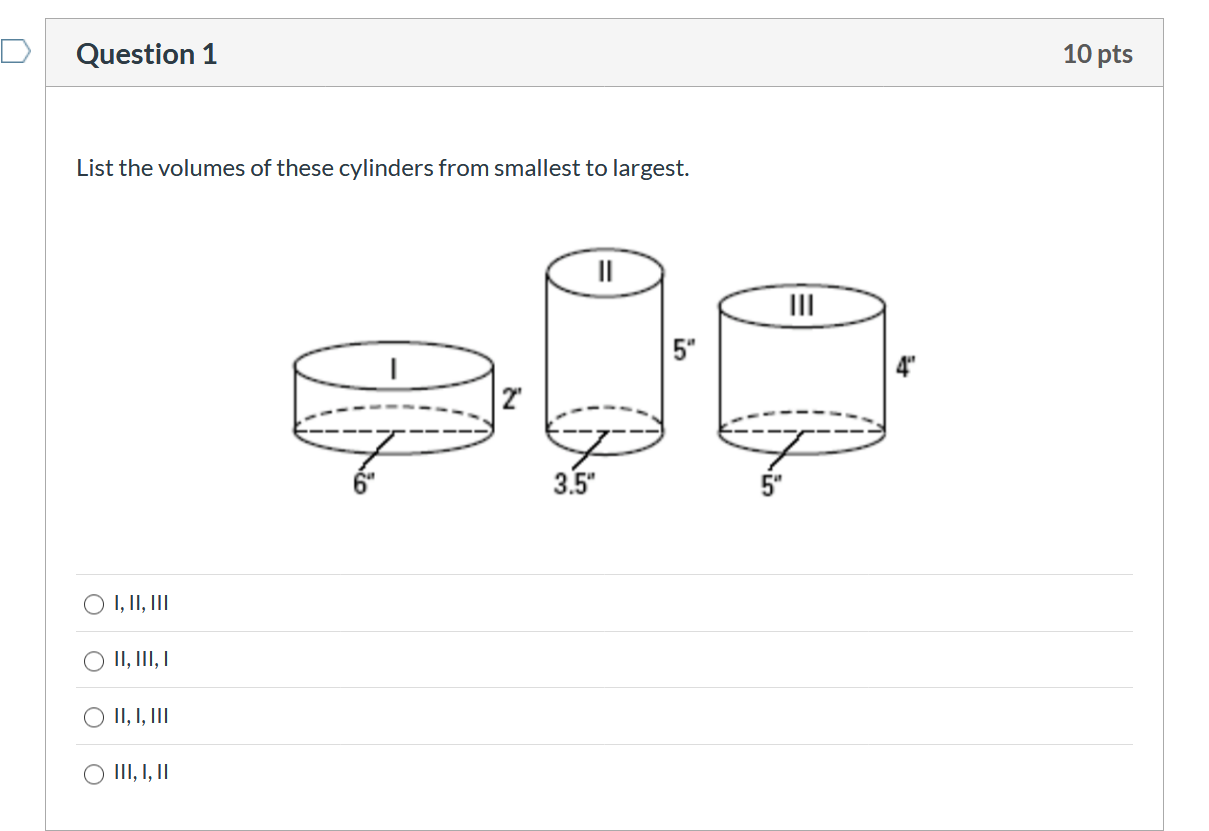 Question 1

10 pts

List the volumes of these cylinders from smallest to largest.

I
2"
6"
II
5"
3.5"
III
4"
5"

I, II, III

II, III, I

II, I, III

III, I, II