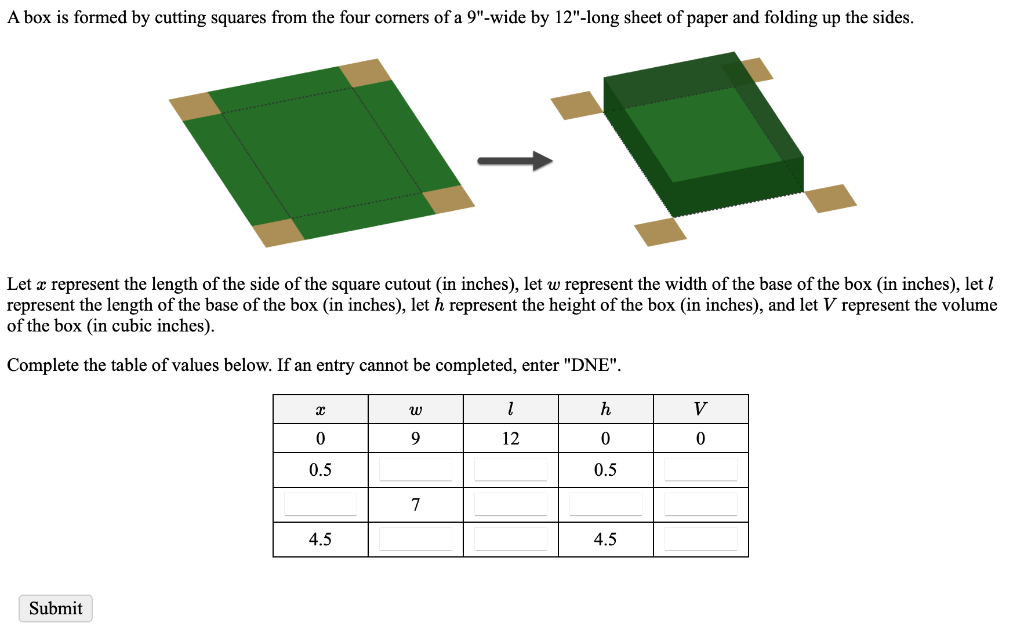 A box is formed by cutting squares from the four corners of a 9"-wide by 12"-long sheet of paper and folding up the sides.

Let $x$ represent the length of the side of the square cutout (in inches), let $w$ represent the width of the base of the box (in inches), let $l$ represent the length of the base of the box (in inches), let $h$ represent the height of the box (in inches), and let $V$ represent the volume of the box (in cubic inches).

Complete the table of values below. If an entry cannot be completed, enter "DNE".

| $x$ | $w$ | $l$ | $h$ | $V$ |
|---|---|---|---|---|
| 0 | 9 | 12 | 0 | 0 |
| 0.5 | | | 0.5 | |
| | 7 | | | |
| 4.5 | | | 4.5 | |

Submit