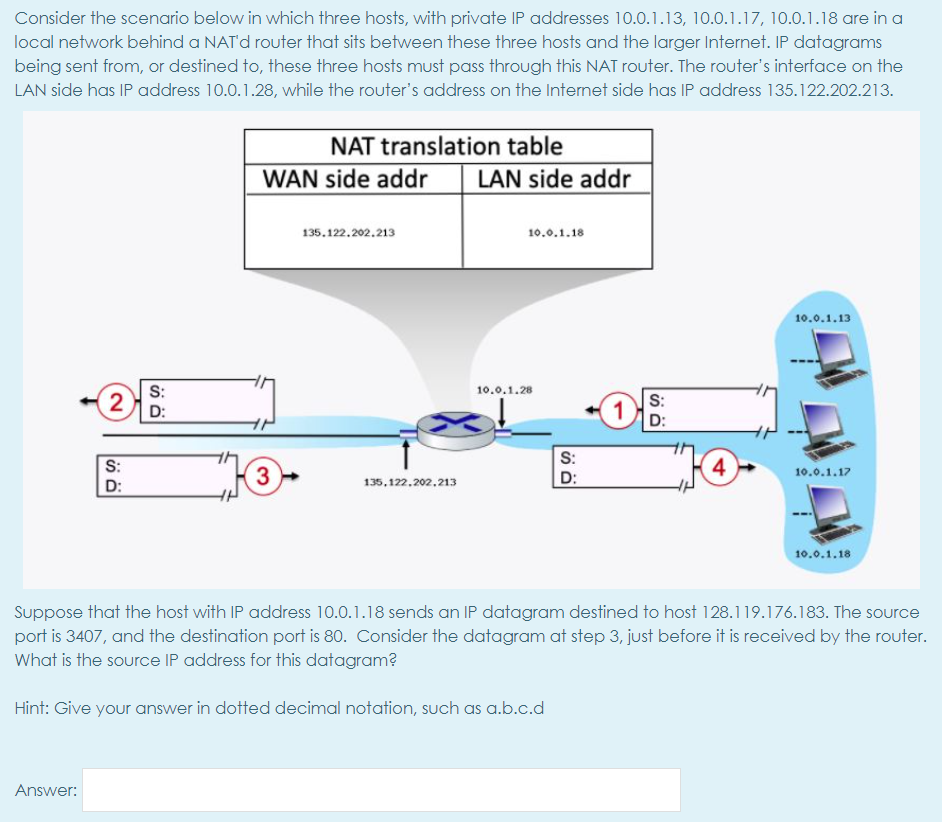 Consider the scenario below in which three hosts, with private IP addresses 10.0.1.13, 10.0.1.17, 10.0.1.18 are in a local network behind a NAT'd router that sits between these three hosts and the larger Internet. IP datagrams being sent from, or destined to, these three hosts must pass through this NAT router. The router's interface on the LAN side has IP address 10.0.1.28, while the router's address on the Internet side has IP address 135.122.202.213.

NAT translation table

| WAN side addr | LAN side addr |
|---|---|
| 135.122.202.213 | 10.0.1.18 |

10.0.1.13

2 S: D:

10.0.1.28

1 S: D:

S: D: 3

135.122.202.213

S: D: 4

10.0.1.17

10.0.1.18

Suppose that the host with IP address 10.0.1.18 sends an IP datagram destined to host 128.119.176.183. The source port is 3407, and the destination port is 80. Consider the datagram at step 3, just before it is received by the router. What is the source IP address for this datagram?

Hint: Give your answer in dotted decimal notation, such as a.b.c.d

Answer: