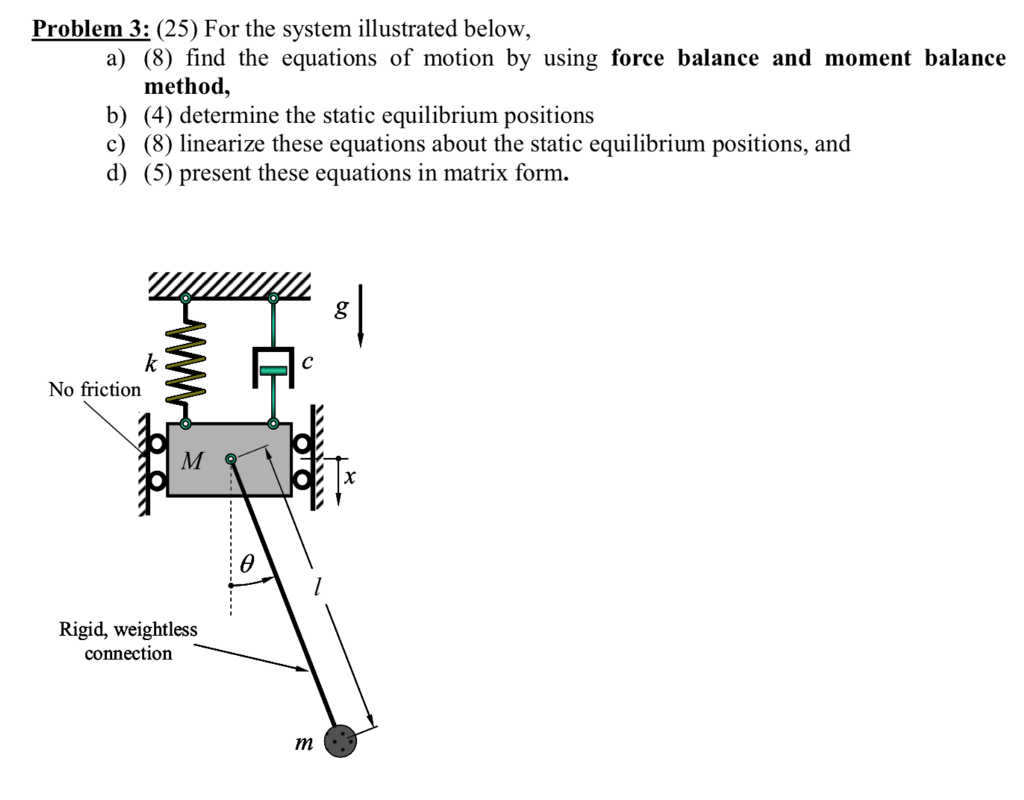 Problem 3: (25) For the system illustrated below,

a) (8) find the equations of motion by using force balance and moment balance method,

b) (4) determine the static equilibrium positions

c) (8) linearize these equations about the static equilibrium positions, and

d) (5) present these equations in matrix form.

$g$

$k$

$c$

No friction

$M$

$x$

$\theta$

$l$

Rigid, weightless connection

$m$