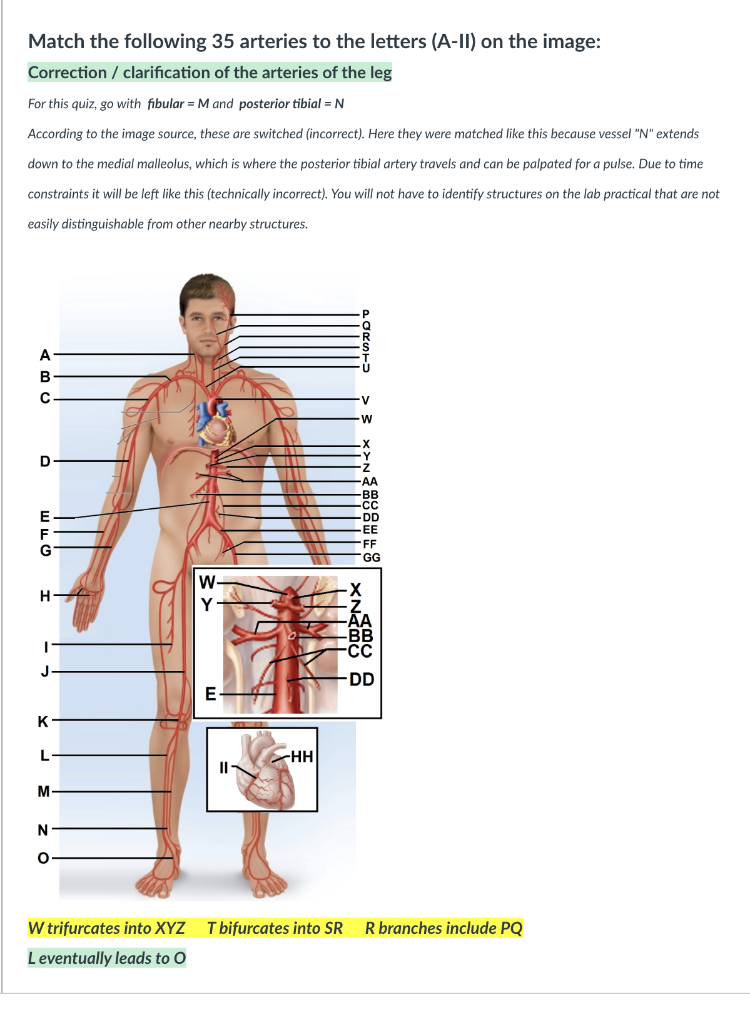 Match the following 35 arteries to the letters (A-II) on the image:

Correction / clarification of the arteries of the leg

For this quiz, go with fibular = M and posterior tibial = N

According to the image source, these are switched (incorrect). Here they were matched like this because vessel "N" extends down to the medial malleolus, which is where the posterior tibial artery travels and can be palpated for a pulse. Due to time constraints it will be left like this (technically incorrect). You will not have to identify structures on the lab practical that are not easily distinguishable from other nearby structures.

A
B
C
D
E
F
G
H
I
J
K
L
M
N
O

P
Q
R
S
T
U
V
W
X
Y
Z
AA
BB
CC
DD
EE
FF
GG

W
Y
E
X
Z
AA
BB
CC
DD

II
HH

W trifurcates into XYZ T bifurcates into SR R branches include PQ

L eventually leads to O