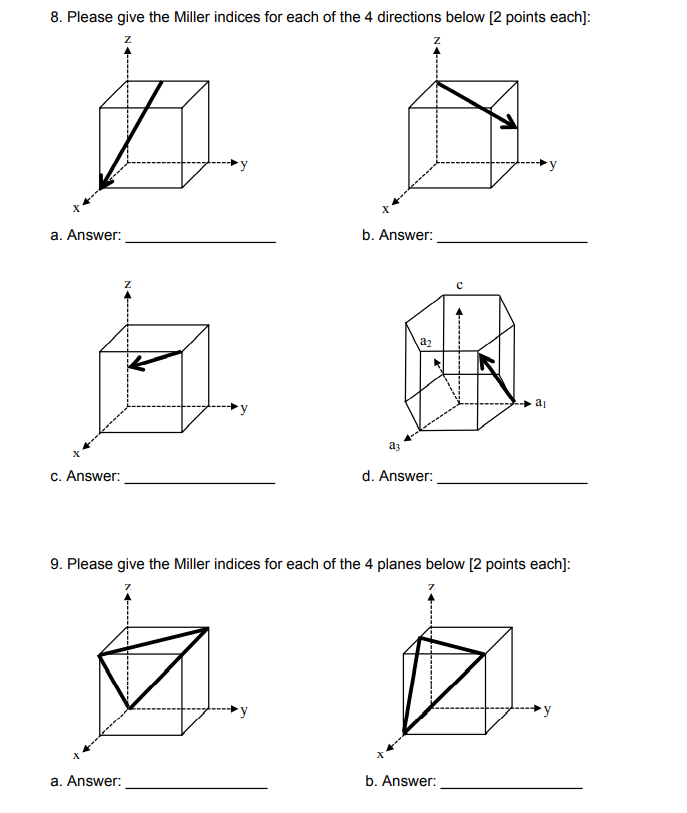 8. Please give the Miller indices for each of the 4 directions below [2 points each]:

z

y

x

a. Answer: ____________________

z

y

x

b. Answer: ____________________

z

y

x

c. Answer: ____________________

c

$a_2$

$a_1$

$a_3$

d. Answer: ____________________

9. Please give the Miller indices for each of the 4 planes below [2 points each]:

z

y

x

a. Answer: ____________________

z

y

x

b. Answer: ____________________