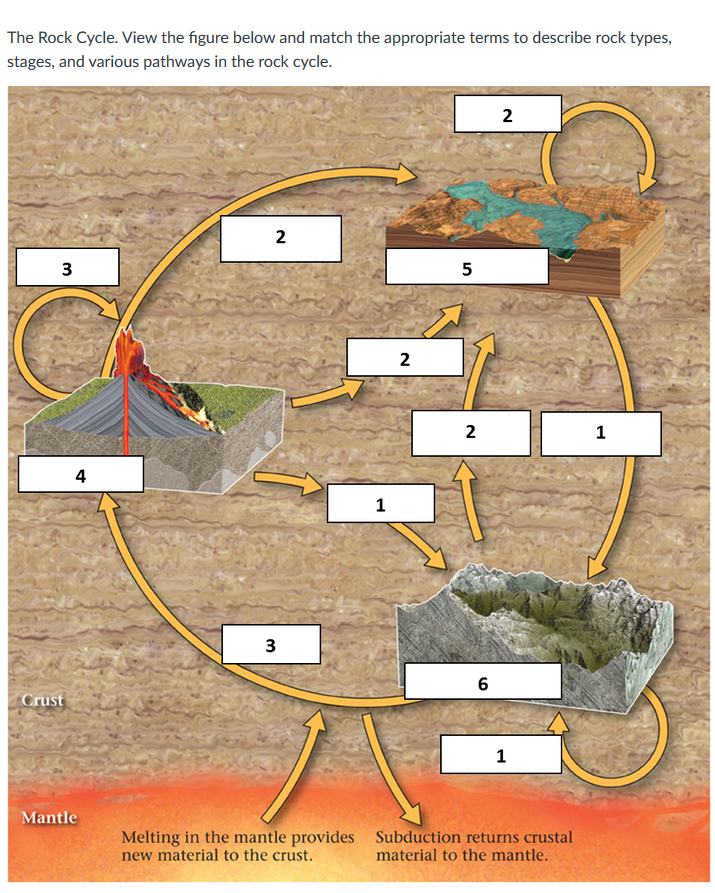 The Rock Cycle. View the figure below and match the appropriate terms to describe rock types, stages, and various pathways in the rock cycle.

2

2

3

5

2

2

1

4

1

3

6

Crust

1

Mantle

Melting in the mantle provides new material to the crust.

Subduction returns crustal material to the mantle.