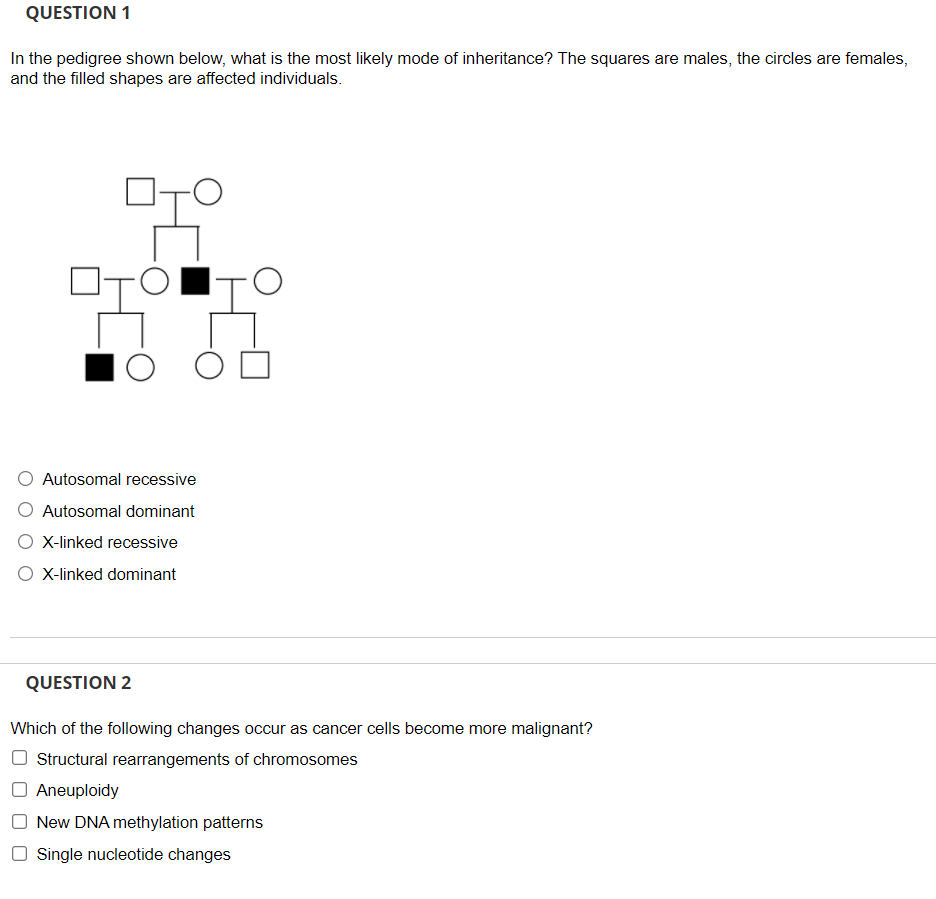 QUESTION 1

In the pedigree shown below, what is the most likely mode of inheritance? The squares are males, the circles are females, and the filled shapes are affected individuals.

Autosomal recessive

Autosomal dominant

X-linked recessive

X-linked dominant

QUESTION 2

Which of the following changes occur as cancer cells become more malignant?

Structural rearrangements of chromosomes

Aneuploidy

New DNA methylation patterns

Single nucleotide changes